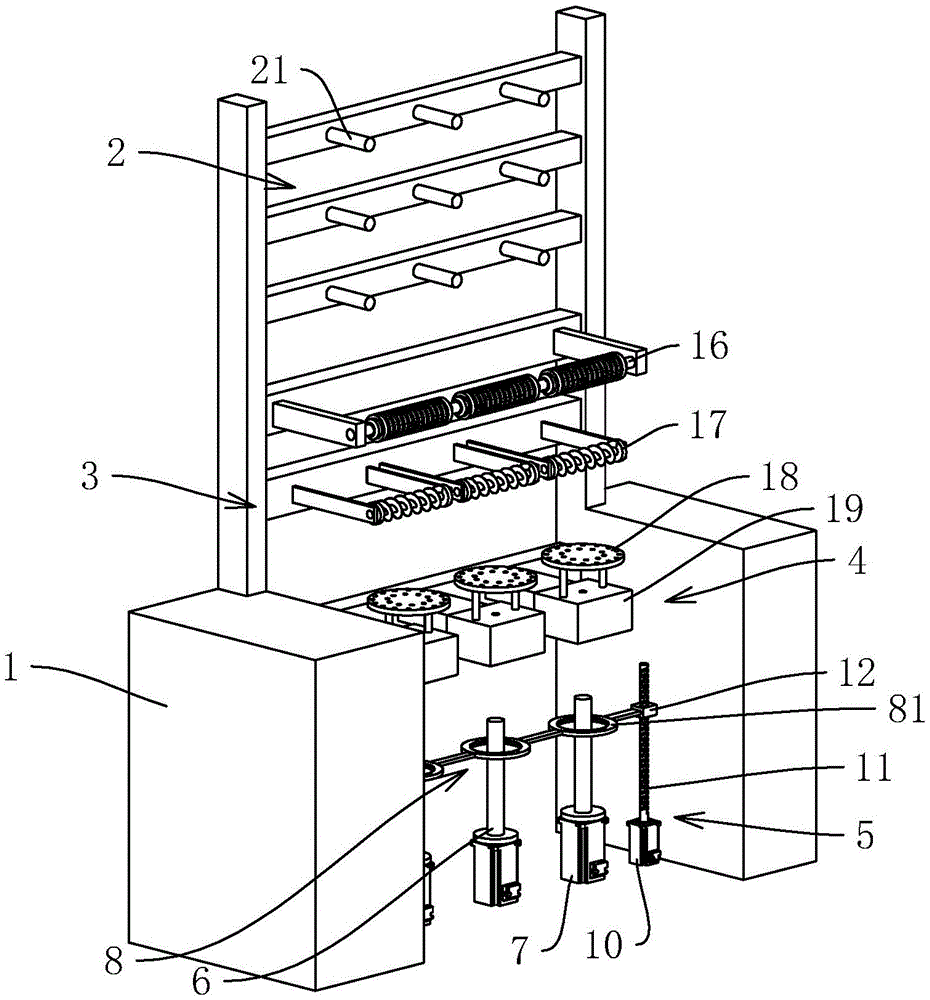 21
2
16
17
3
18
19
4
1
12
81
11
5
8
6
7
10