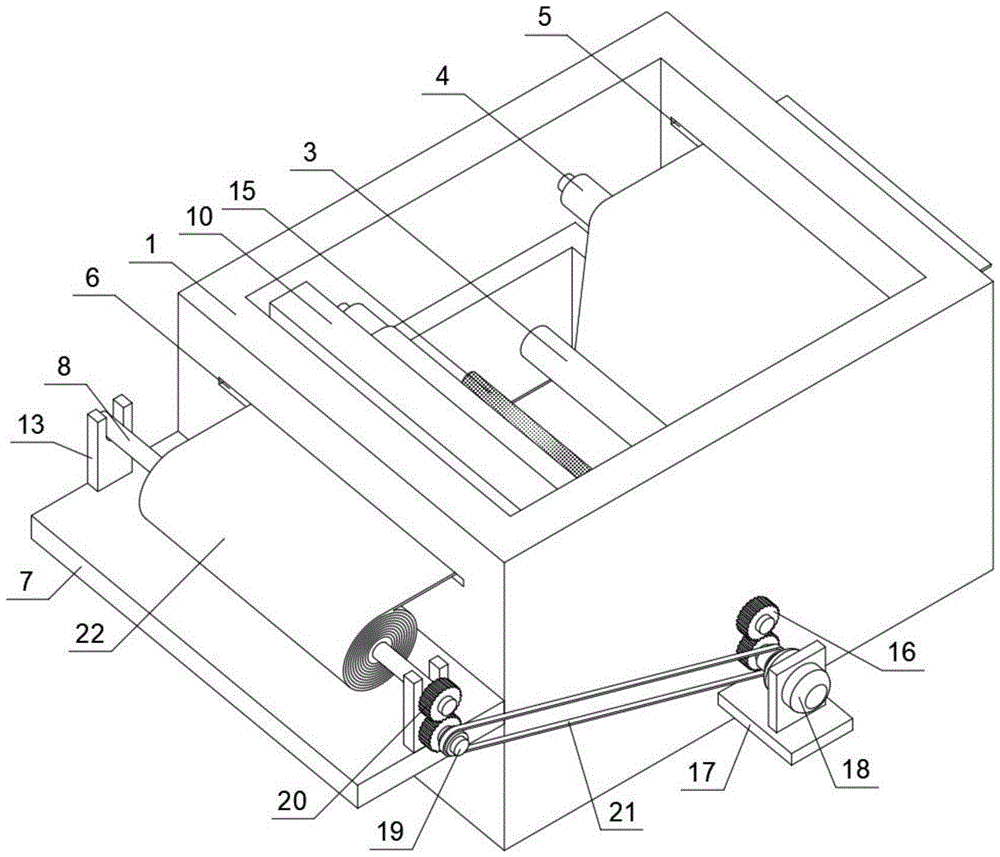 5
4
3
15
10
1
6
8
13
7
22
16
18
17
21
19
20