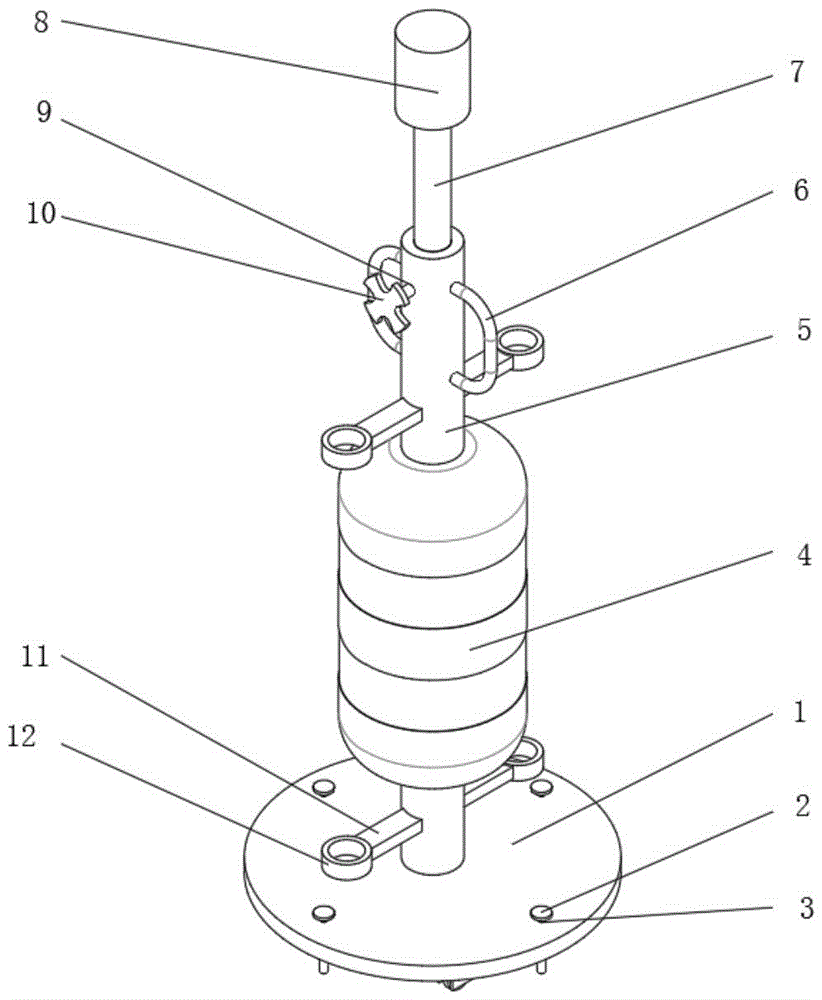 8
7
9
6
10
5
4
11
1
12
2
3