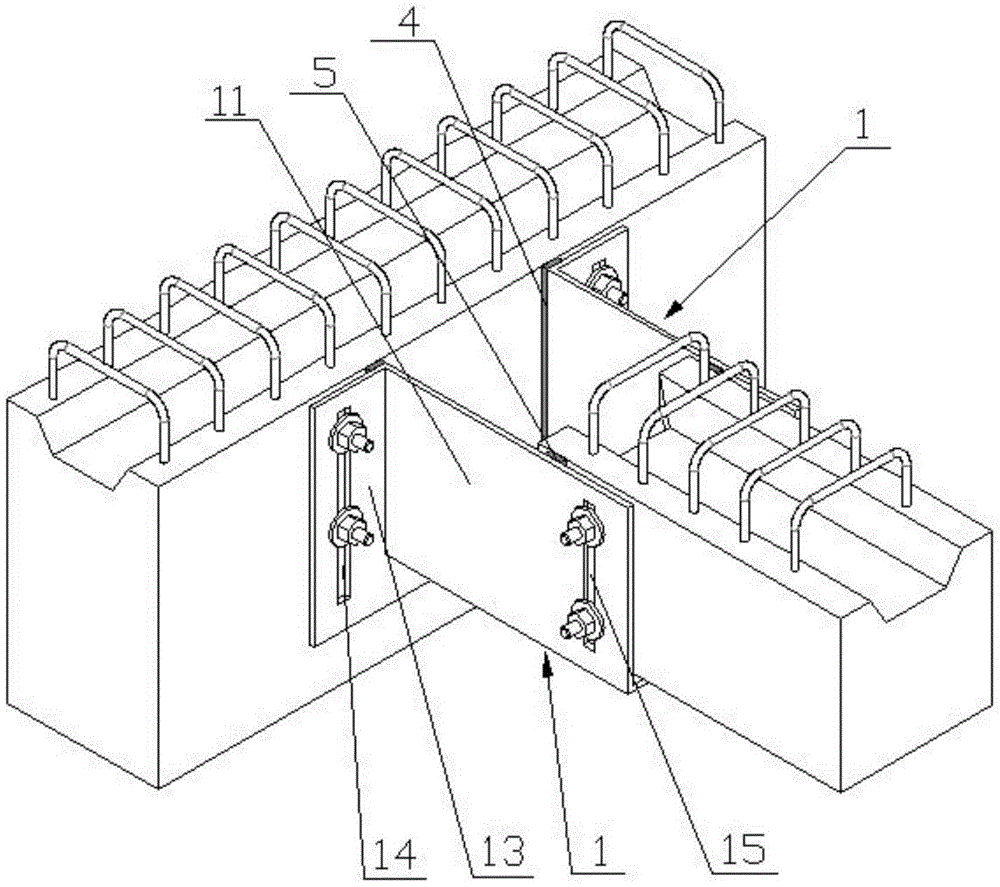 4
5
11
1
14
13
1
15