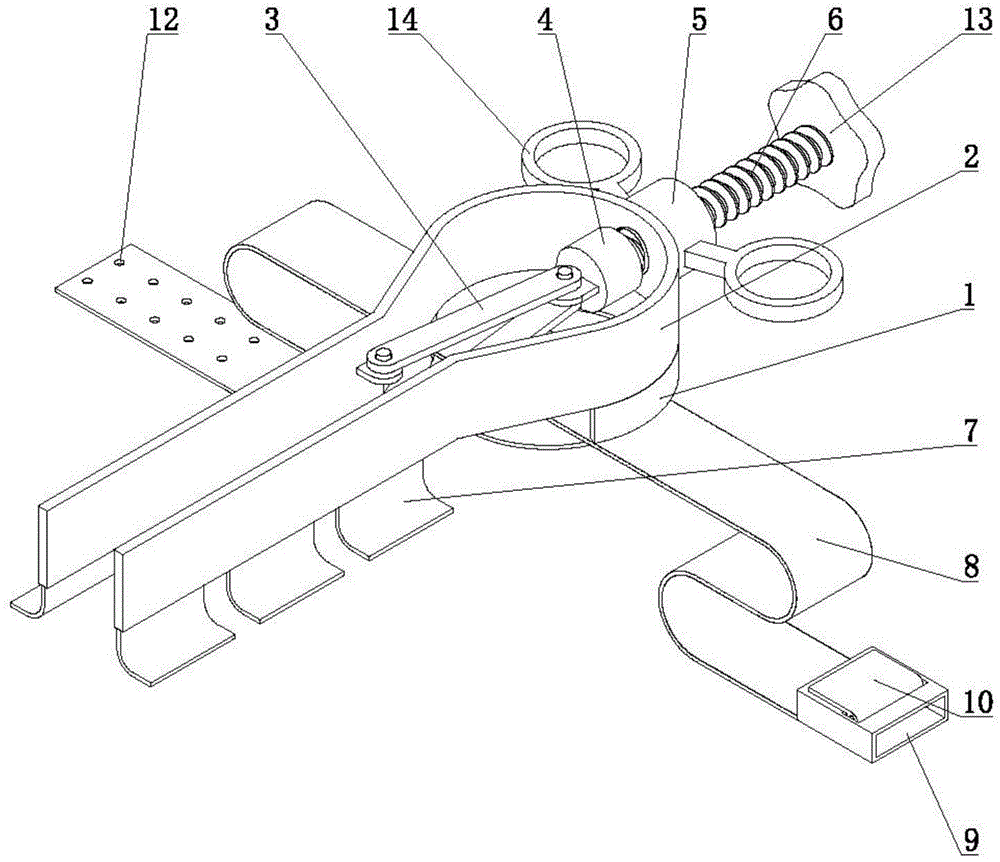 12
3
14
4
5
6
13
2
1
7
8
10
9