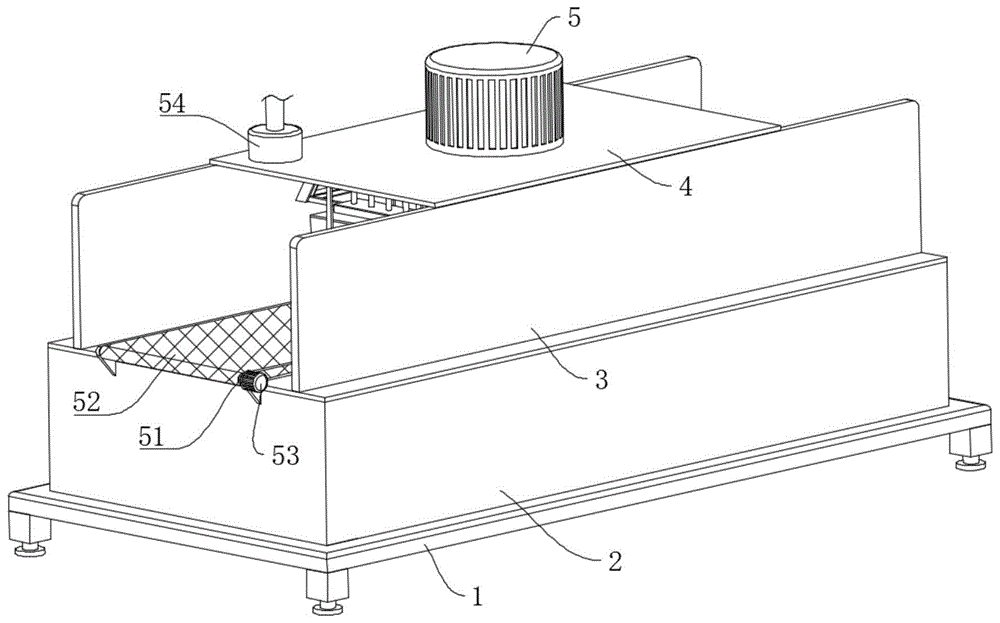 5
54
4
3
52
51
53
2
1