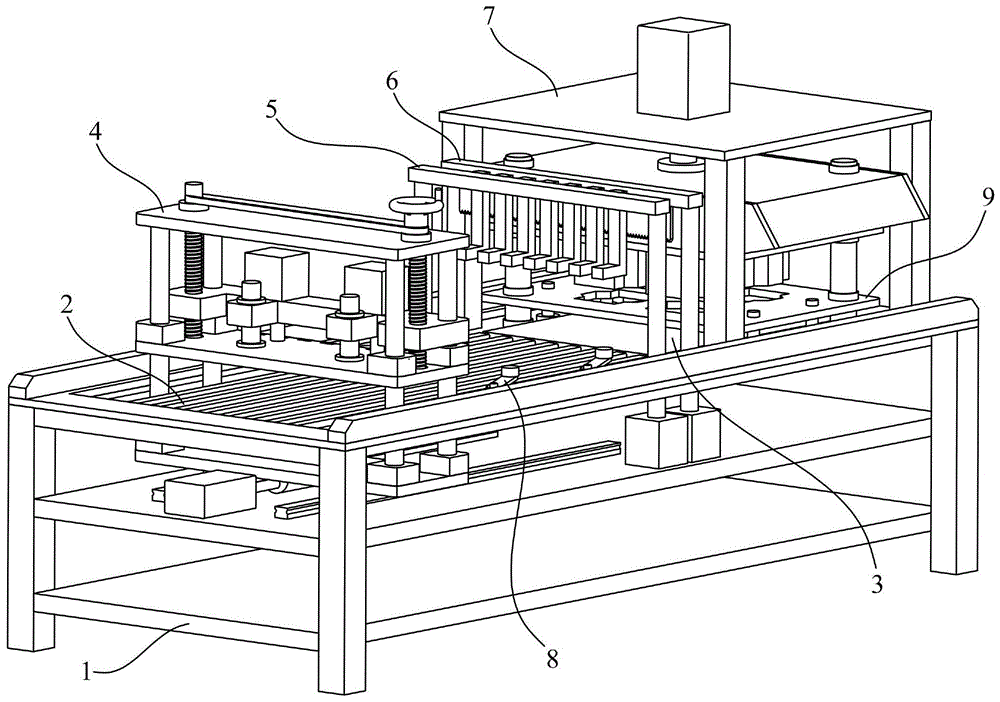 7
6
5
4
9
2
3
8
1