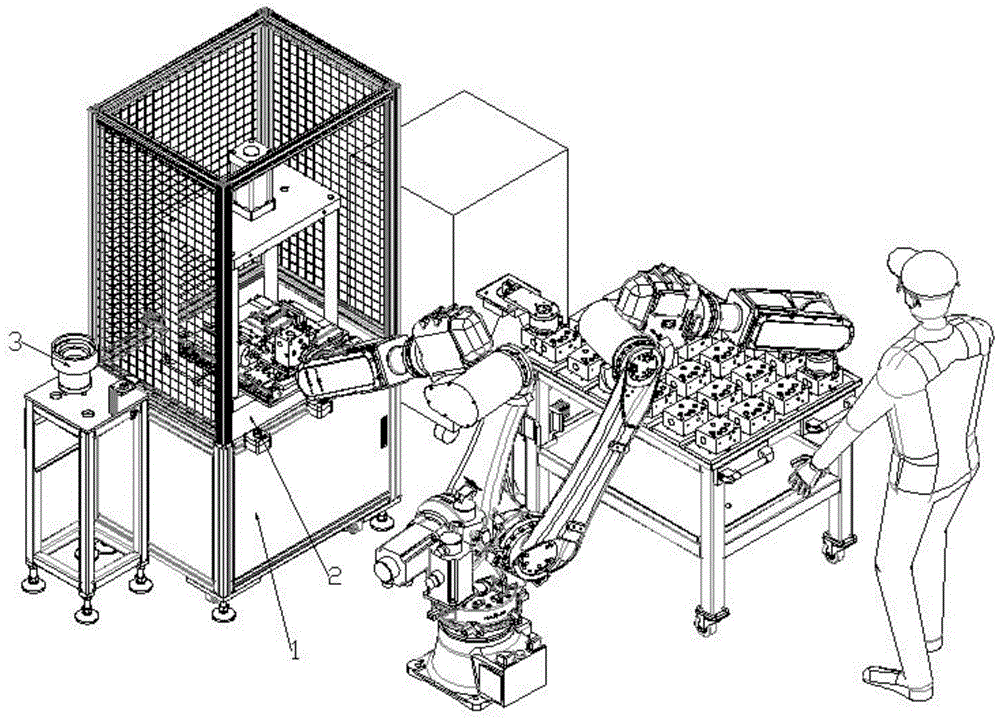 3
2
1