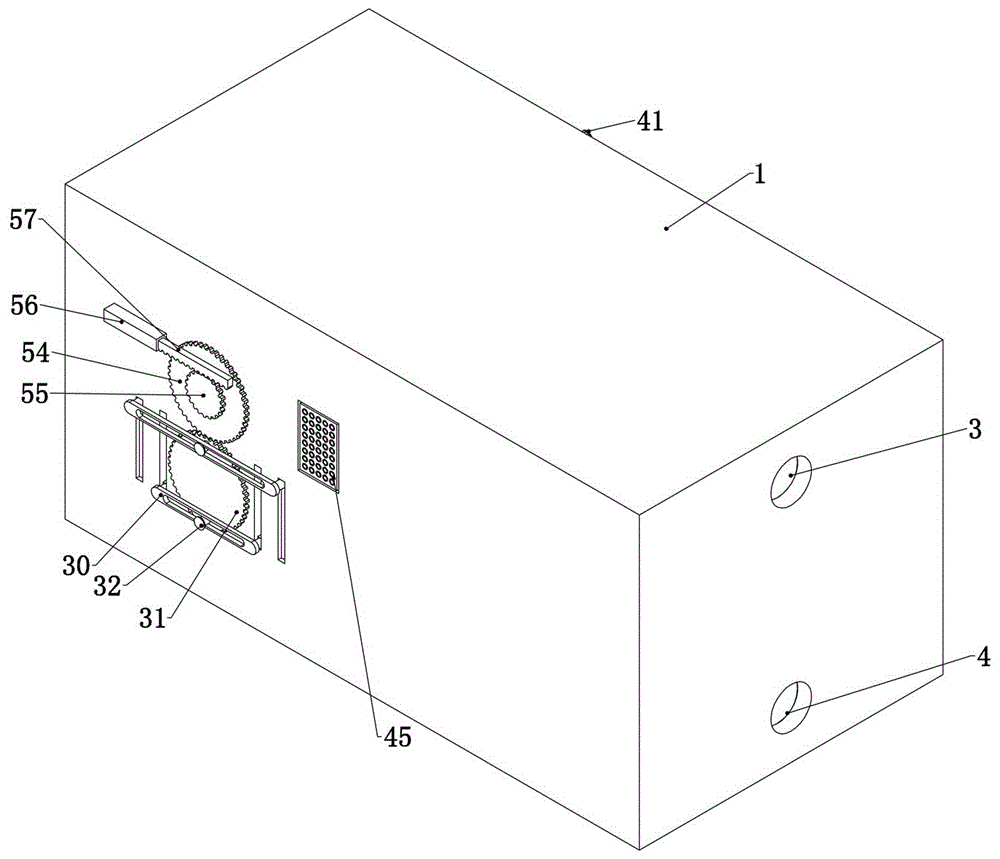 41
1
57
56
54
55
3
30
32
31
45
4