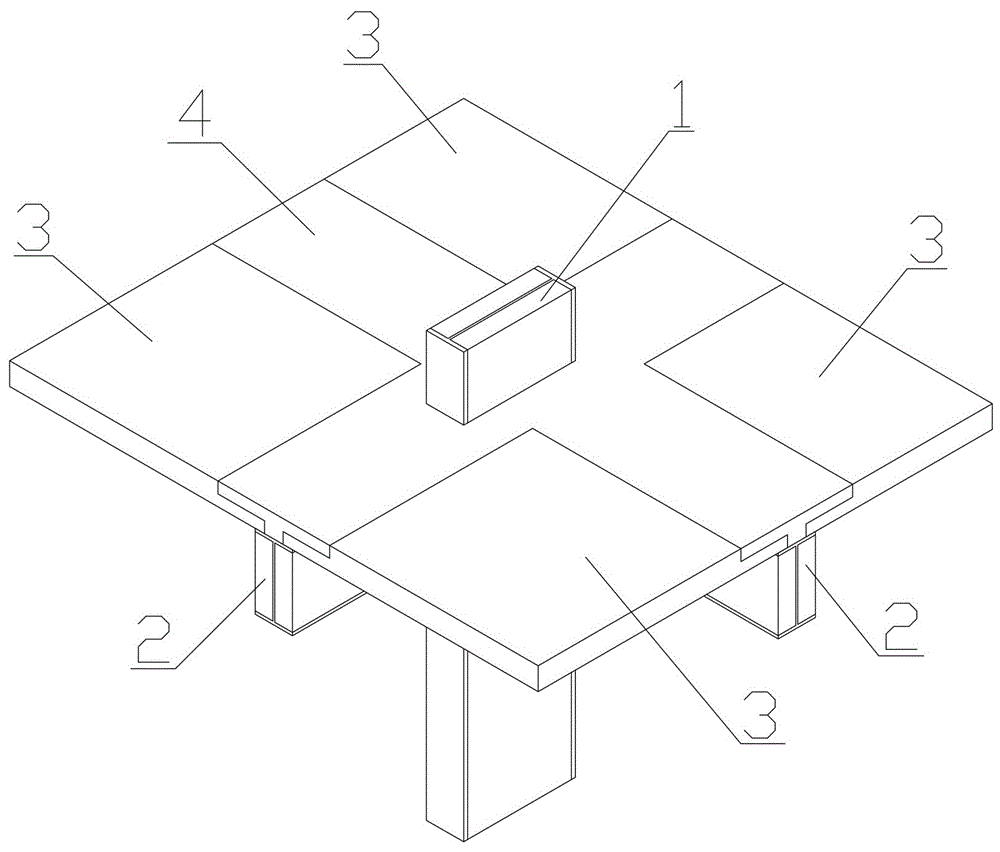 3
4
1
3
3
2
2
3