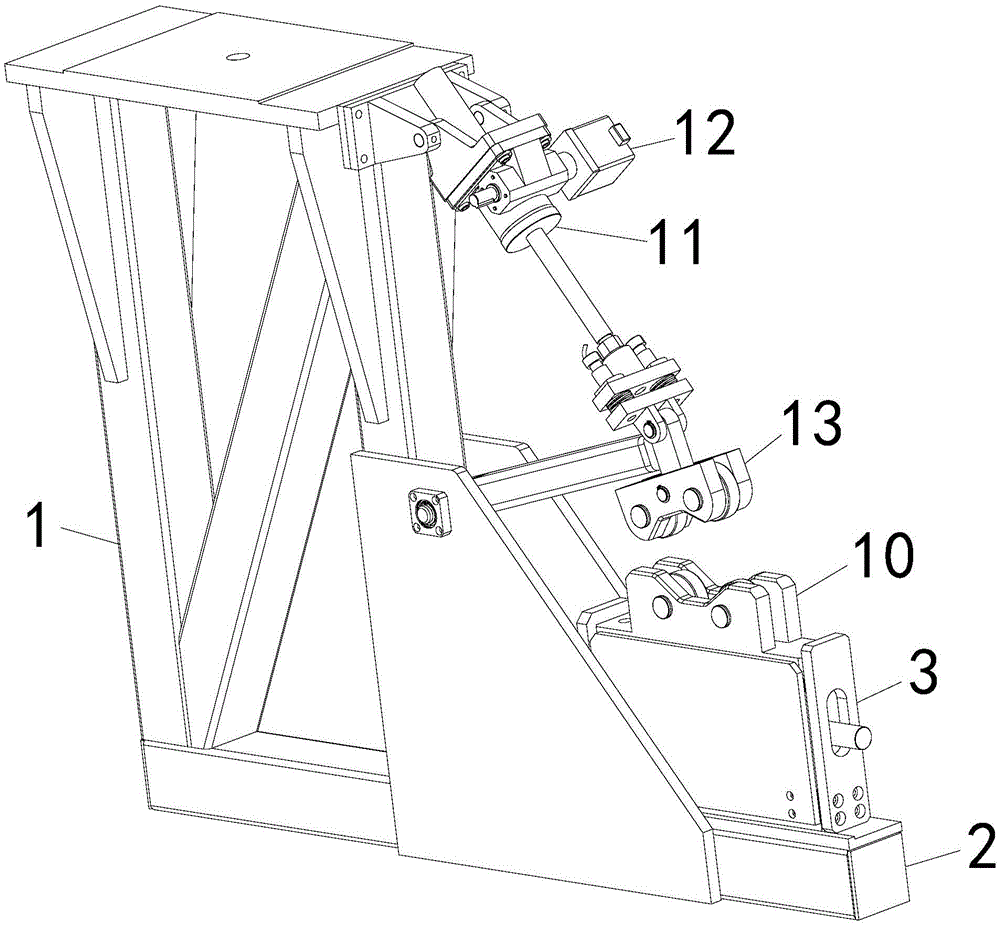 12
11
13
1
10
3
2