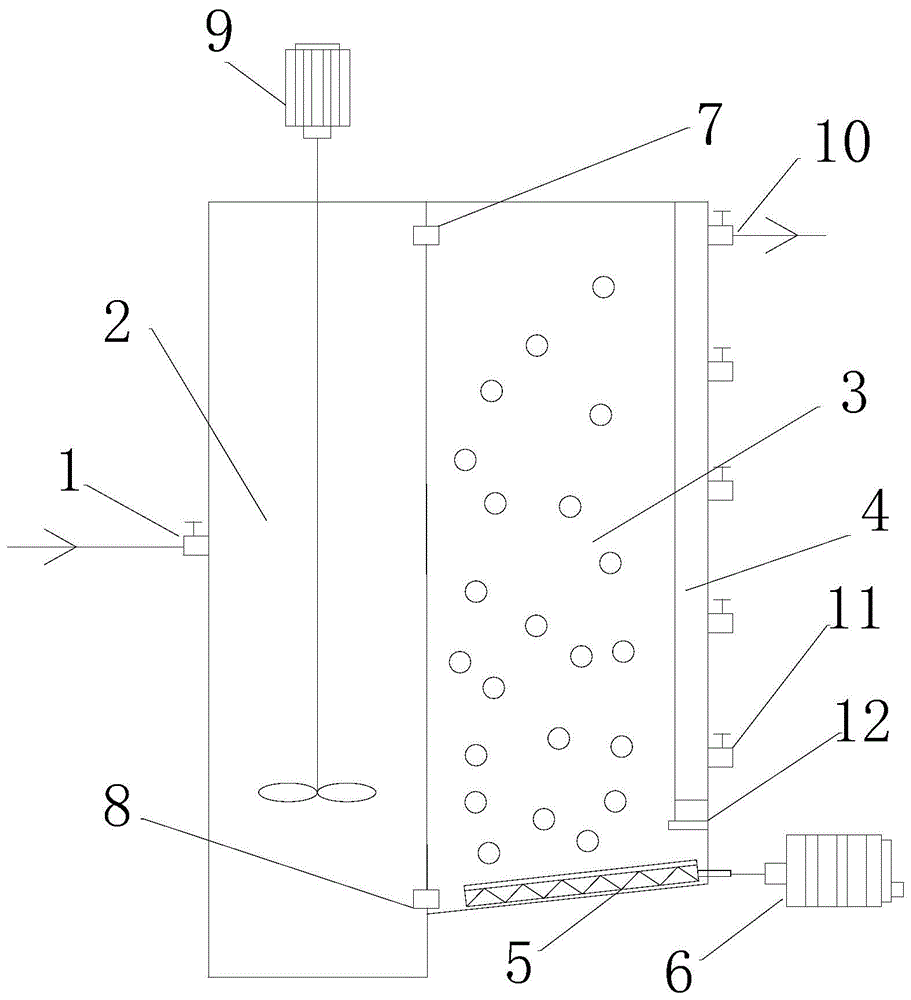 9
7
10
2
3
1
4
11
12
8
5
6