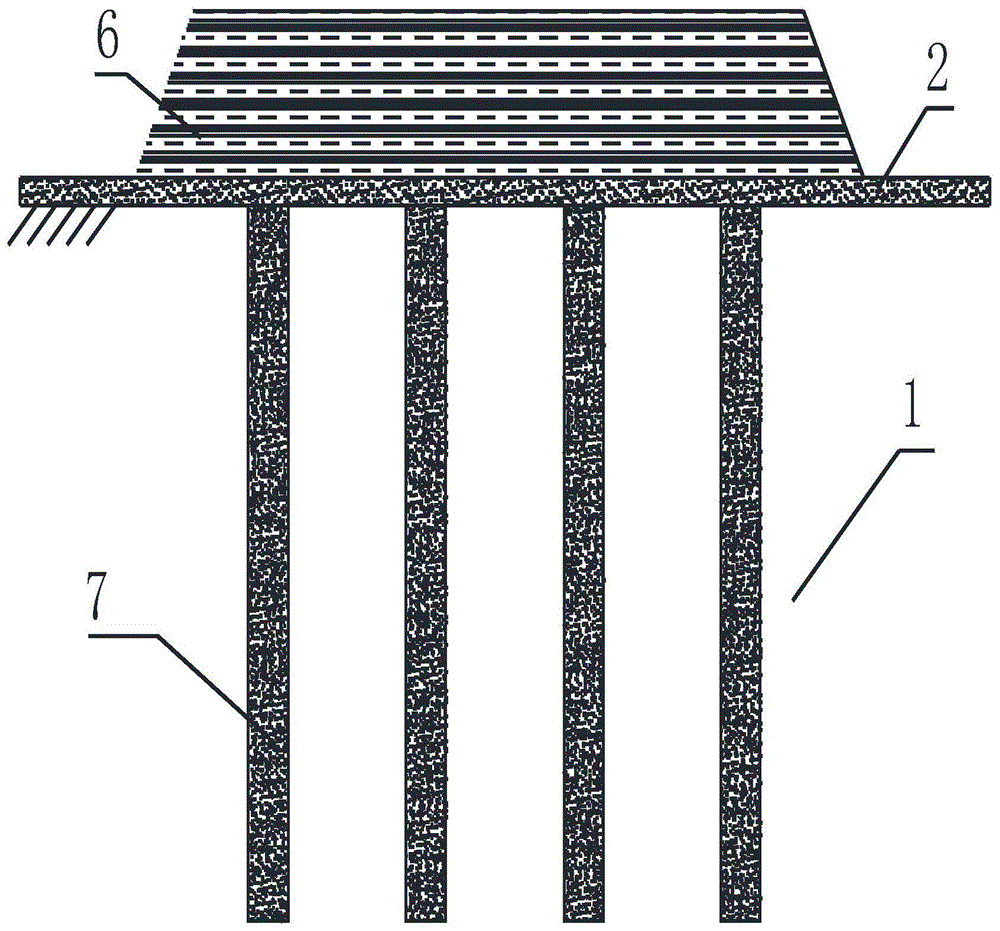 6
2
1
7