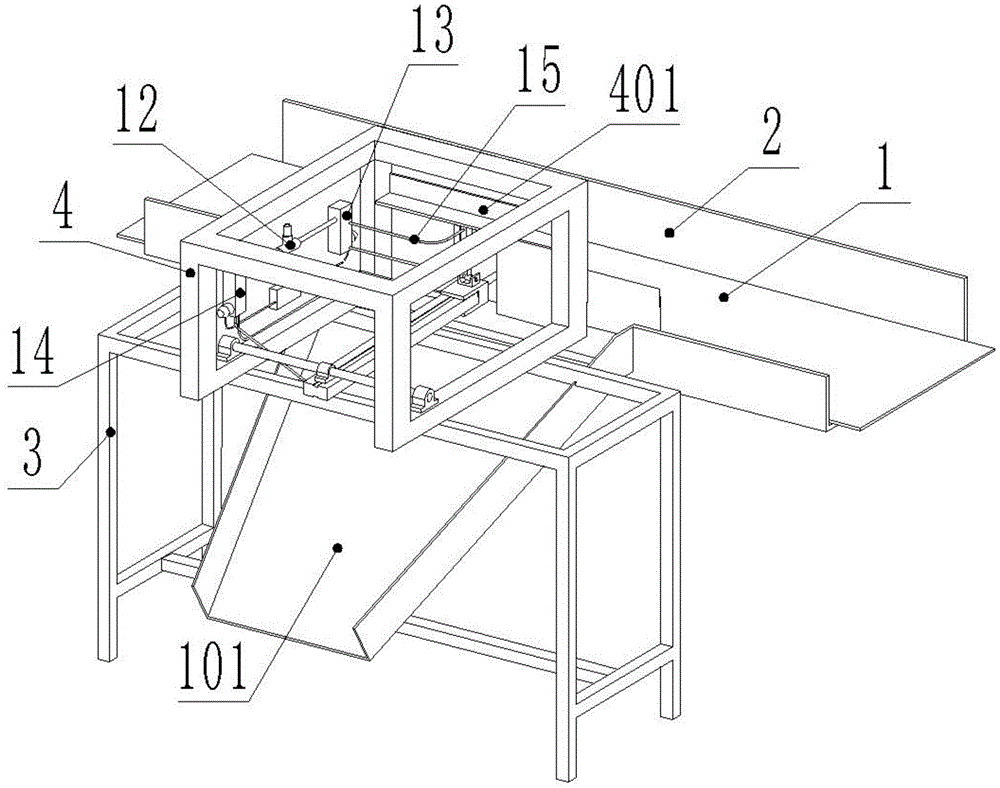 13
15
401
12
2
1
4
14
3
101