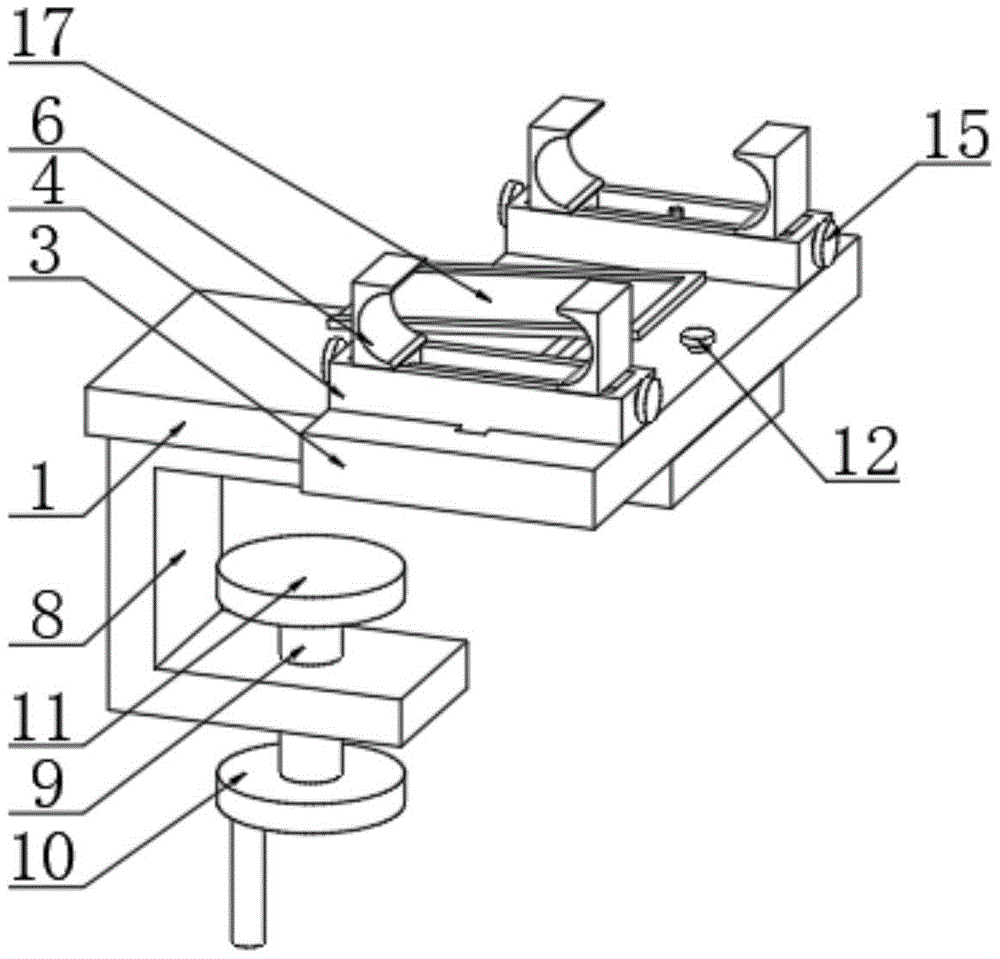 17
6
4
3
15
12
1
8
11
9
10