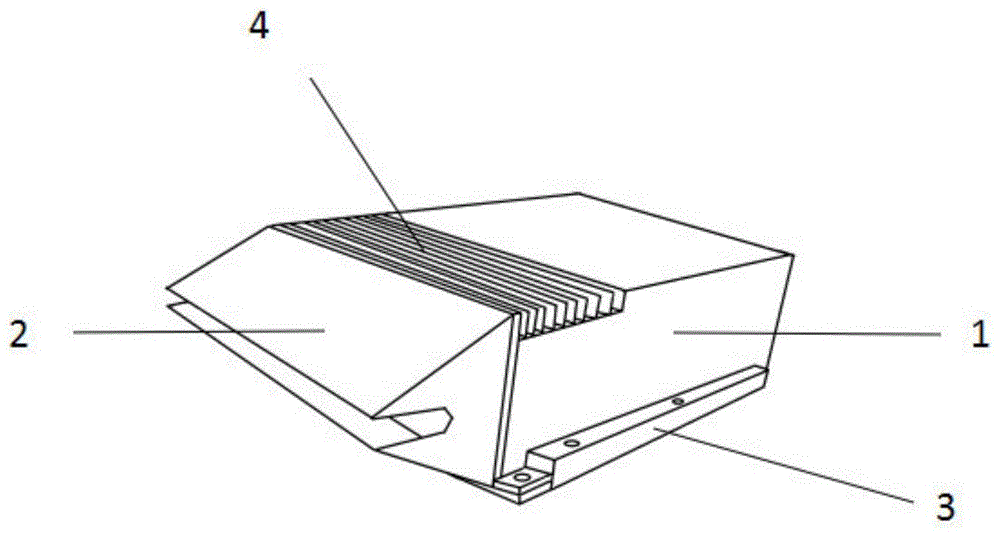 4
2
1
3