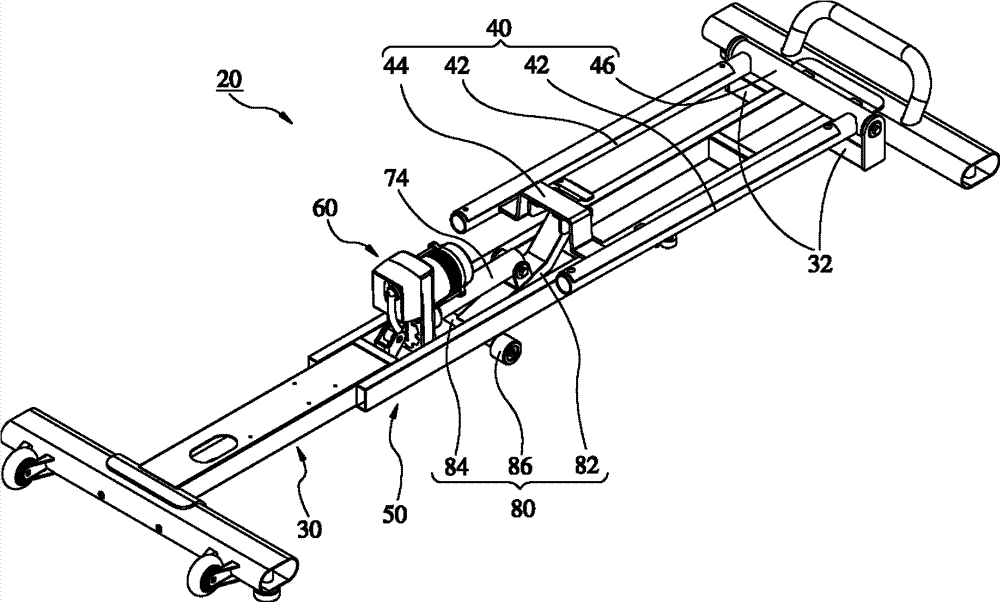 40
44 42 42 46
20
74
60
32
84 86 82
80
30
50