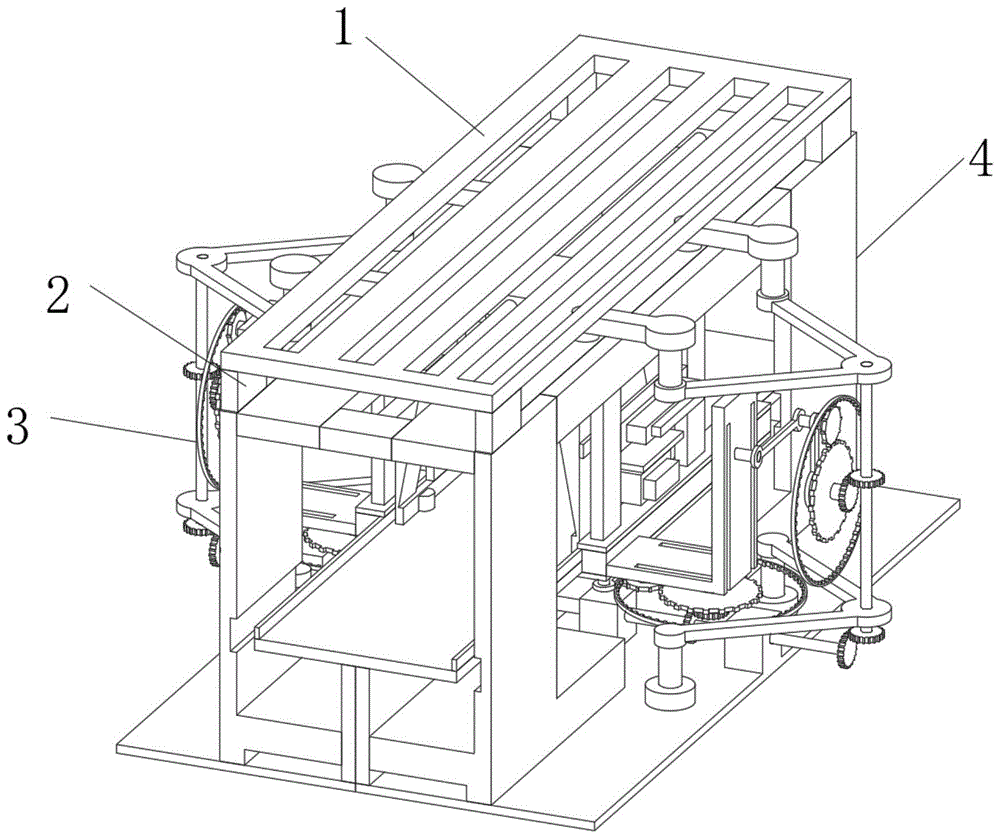 1
4
2
3