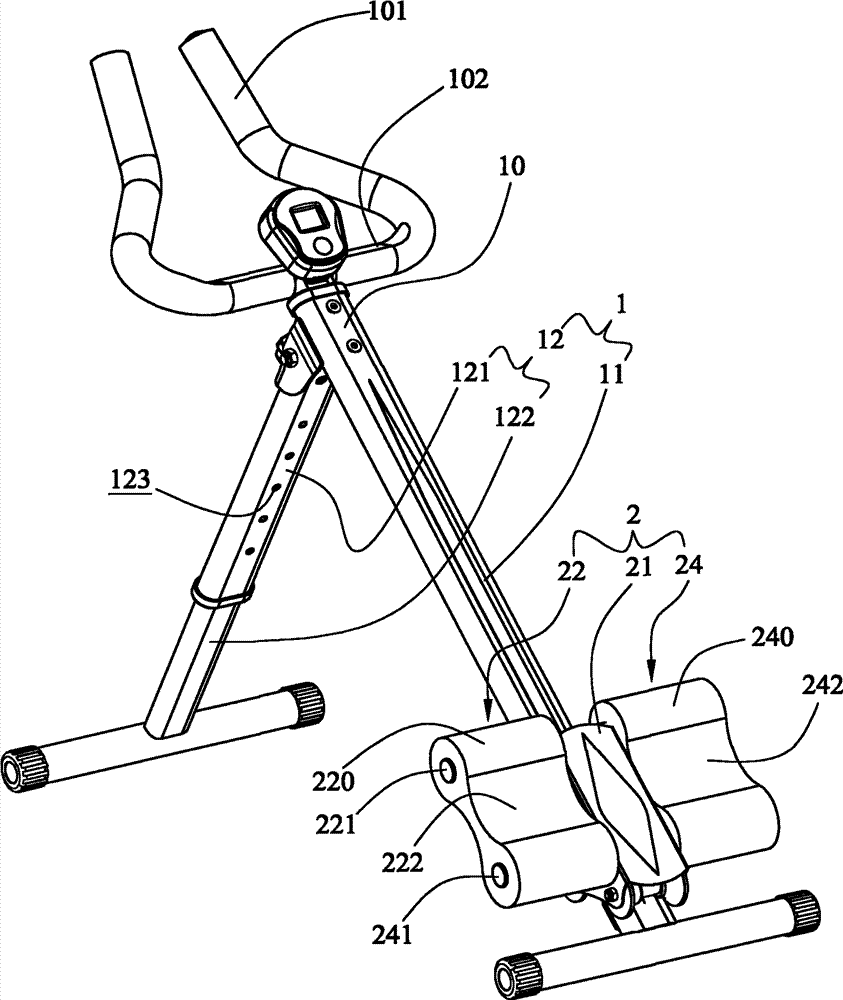 101
102
10
1
12
121
11
122
123
2
22
21
24
240
242
220
221
222
241