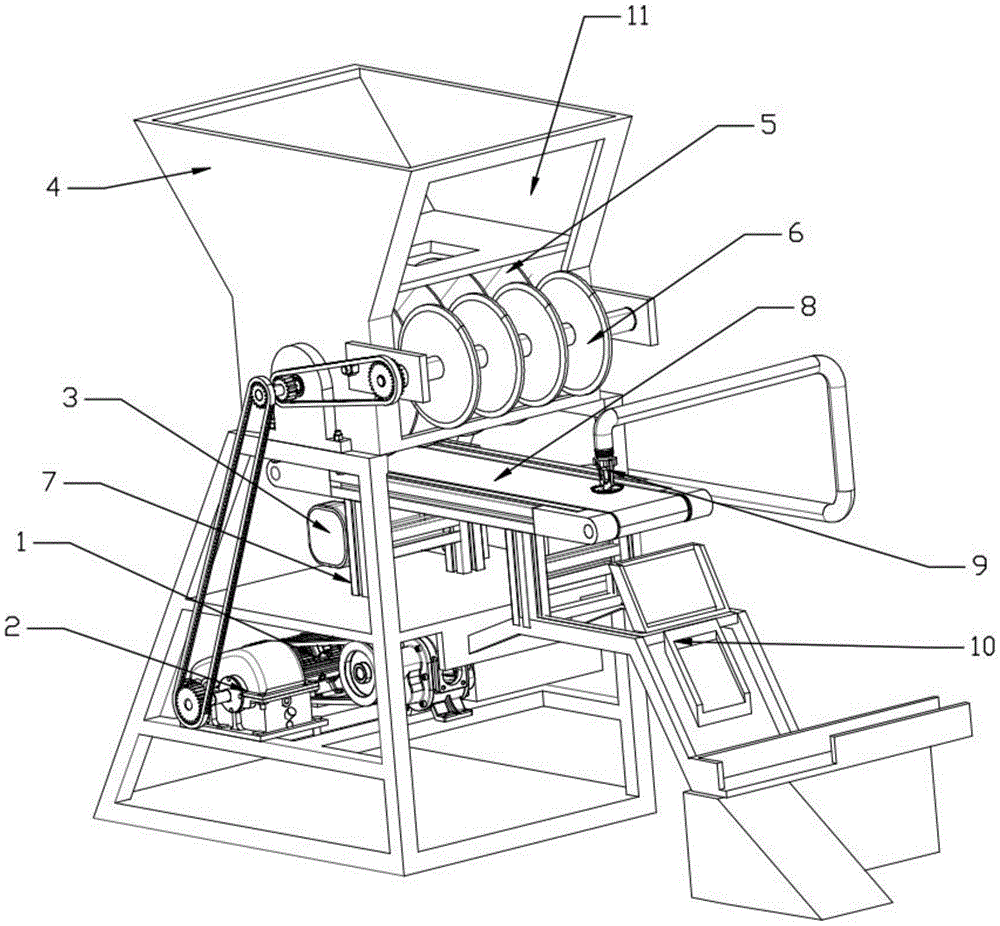 11
5
4
6
8
3
7
1
9
2
10