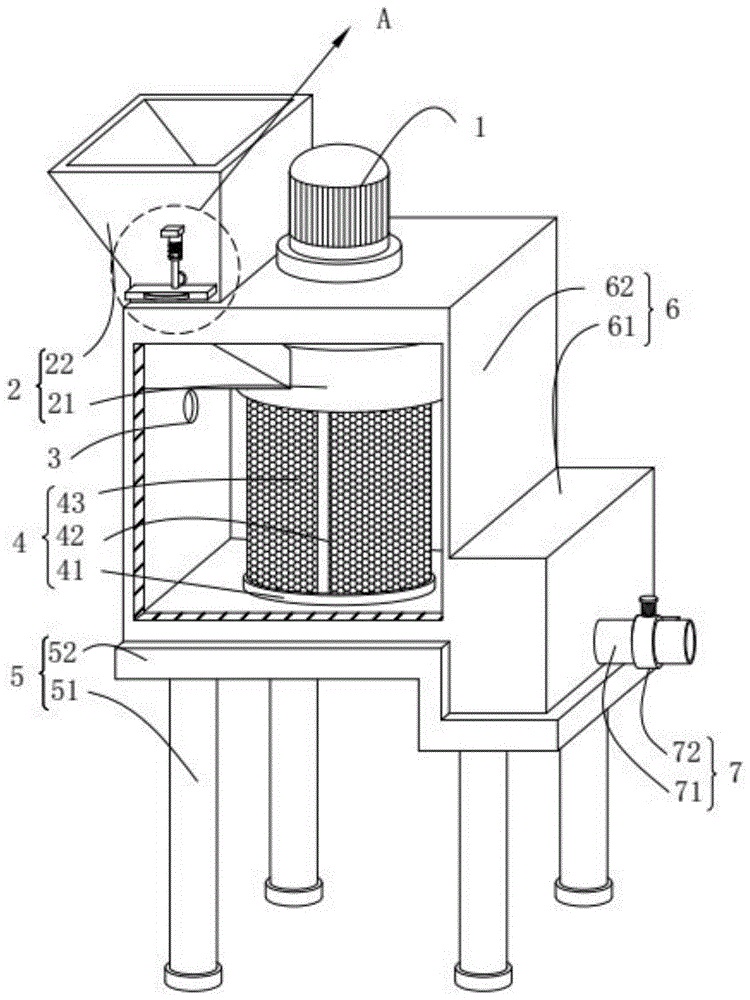 A
1
62
61
6
2
22
21
3
4
43
42
41
5
52
51
72
71
7