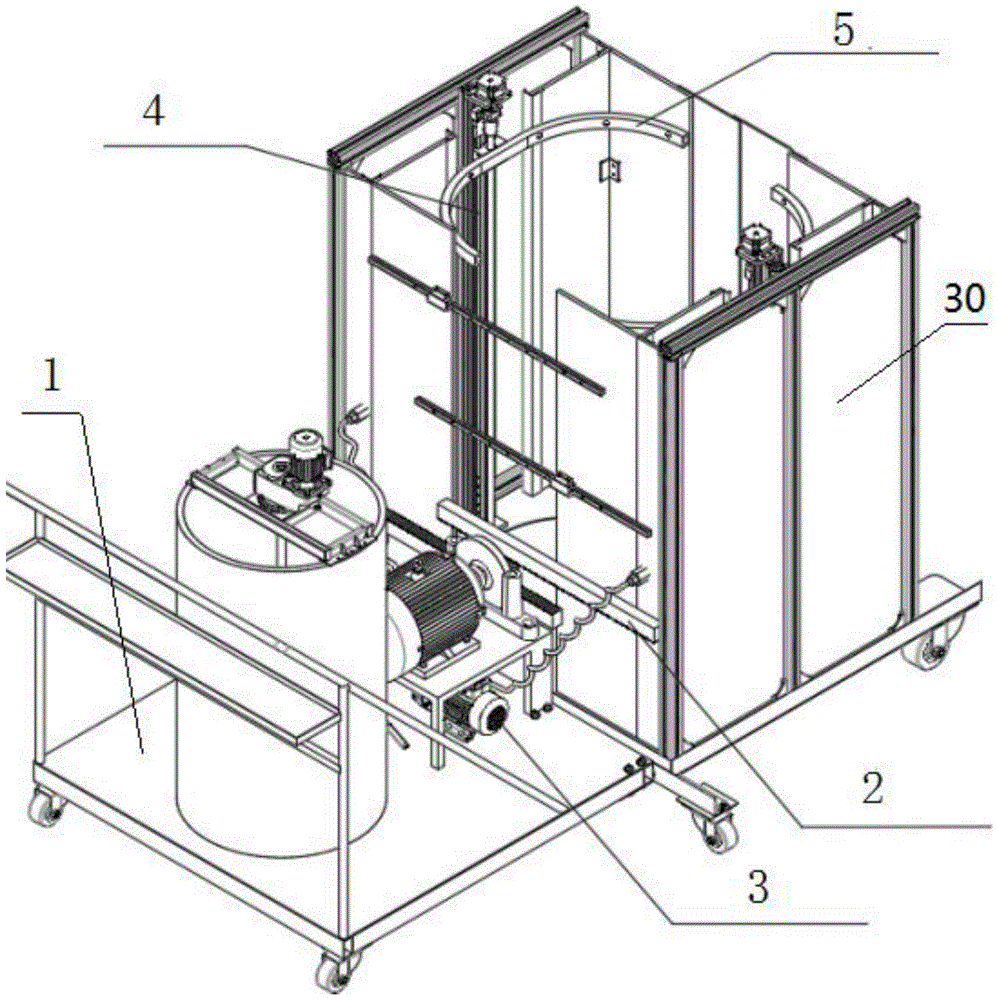 5
4
30
1
2
3