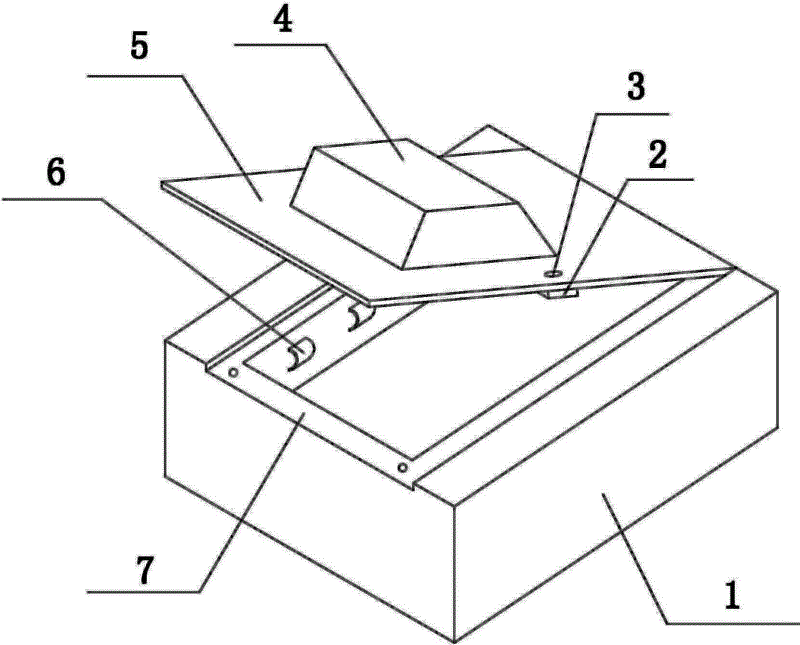 4
5
3
2
6
7
1