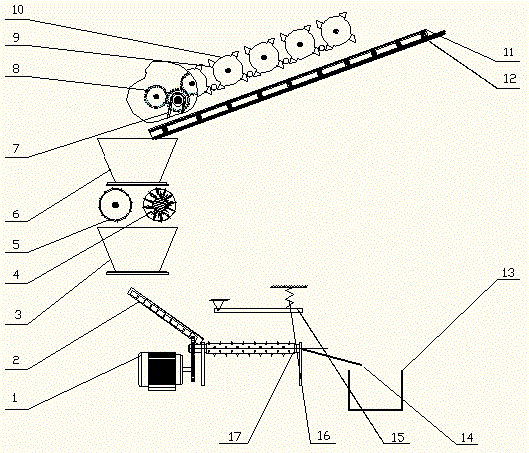 10
9
8
7
6
5
4
3
2
1
11
12
13
17
16
15
14