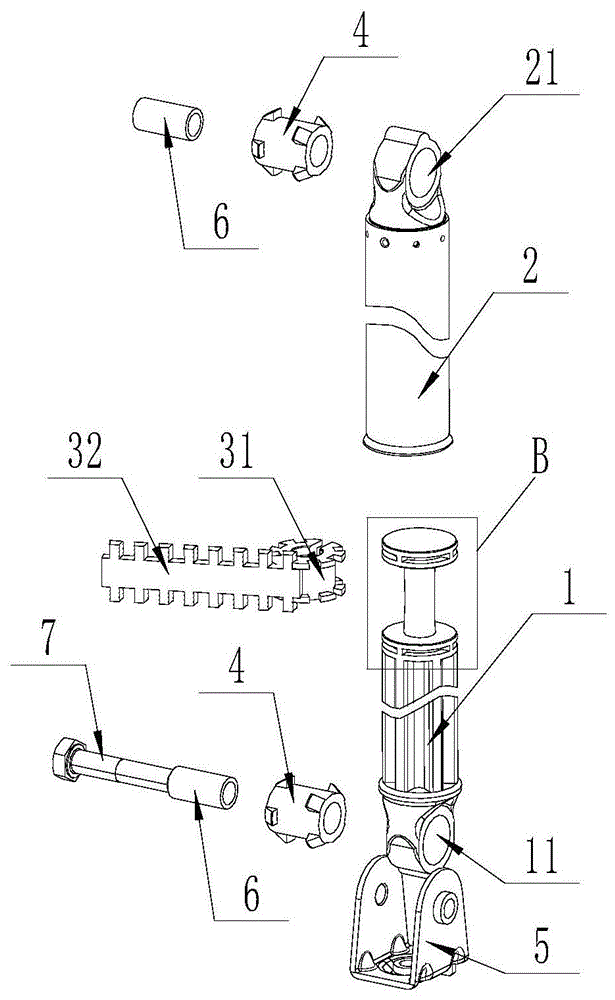 4
21
6
2
32
31
B
1
7
4
6
11
5