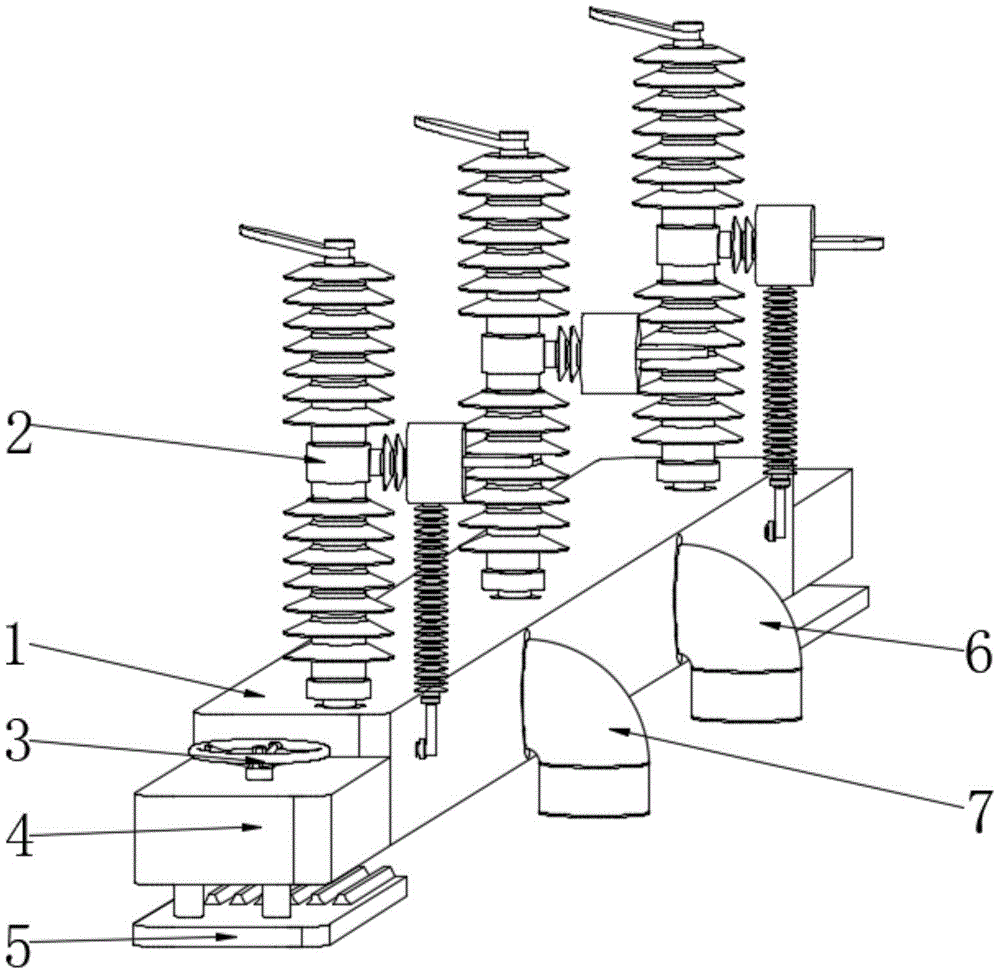 2
1
3
4
5
6
7