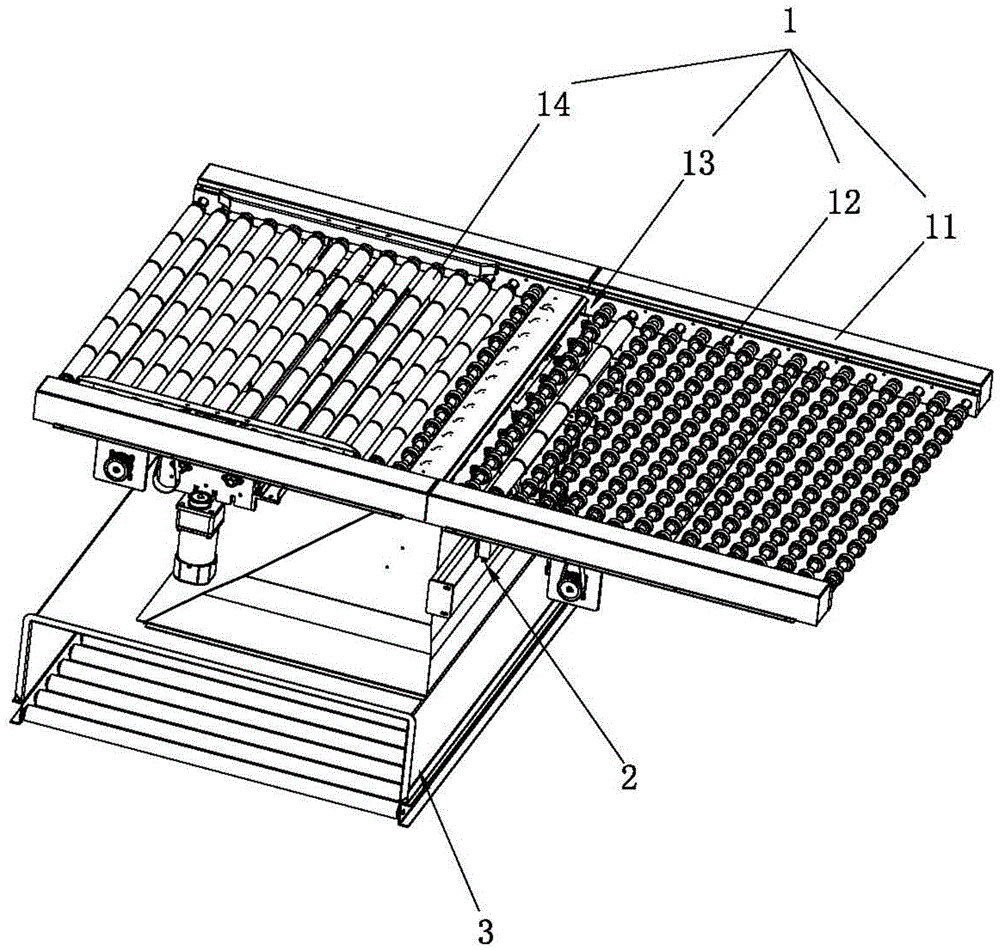 1
14
13
12
11
2
3