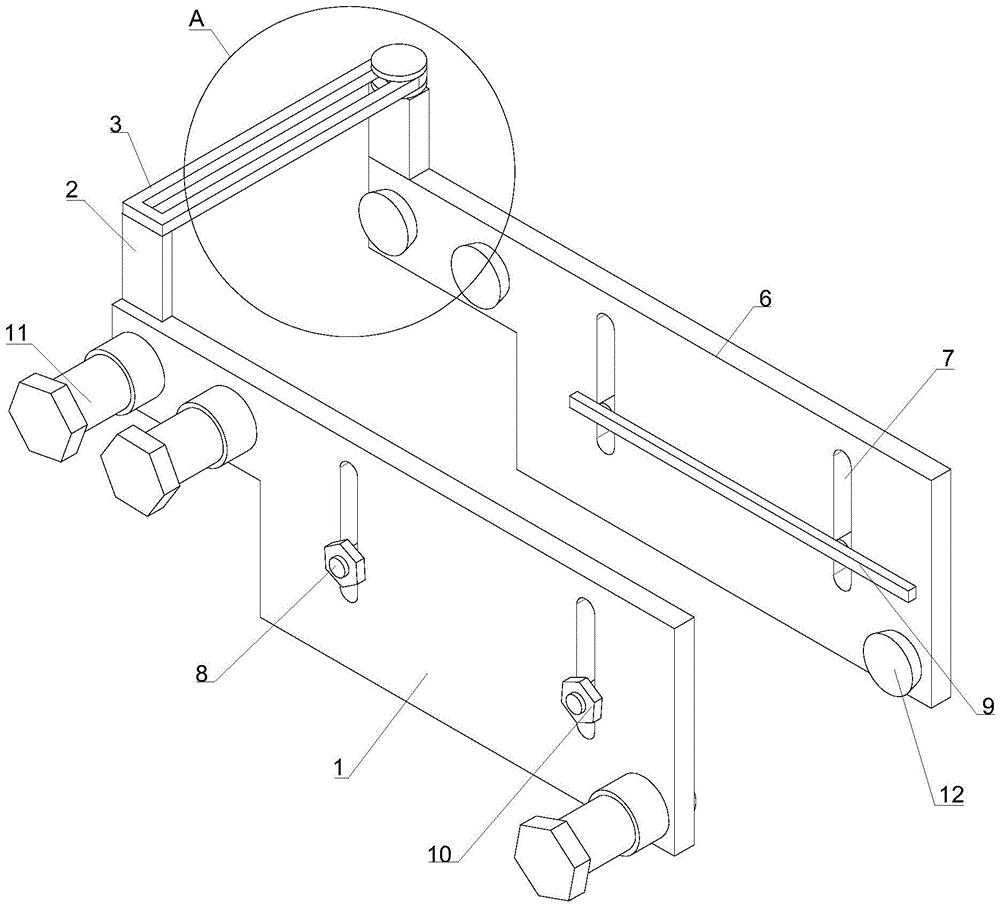 A
3
2
11
6
7
8
9
1
12
10