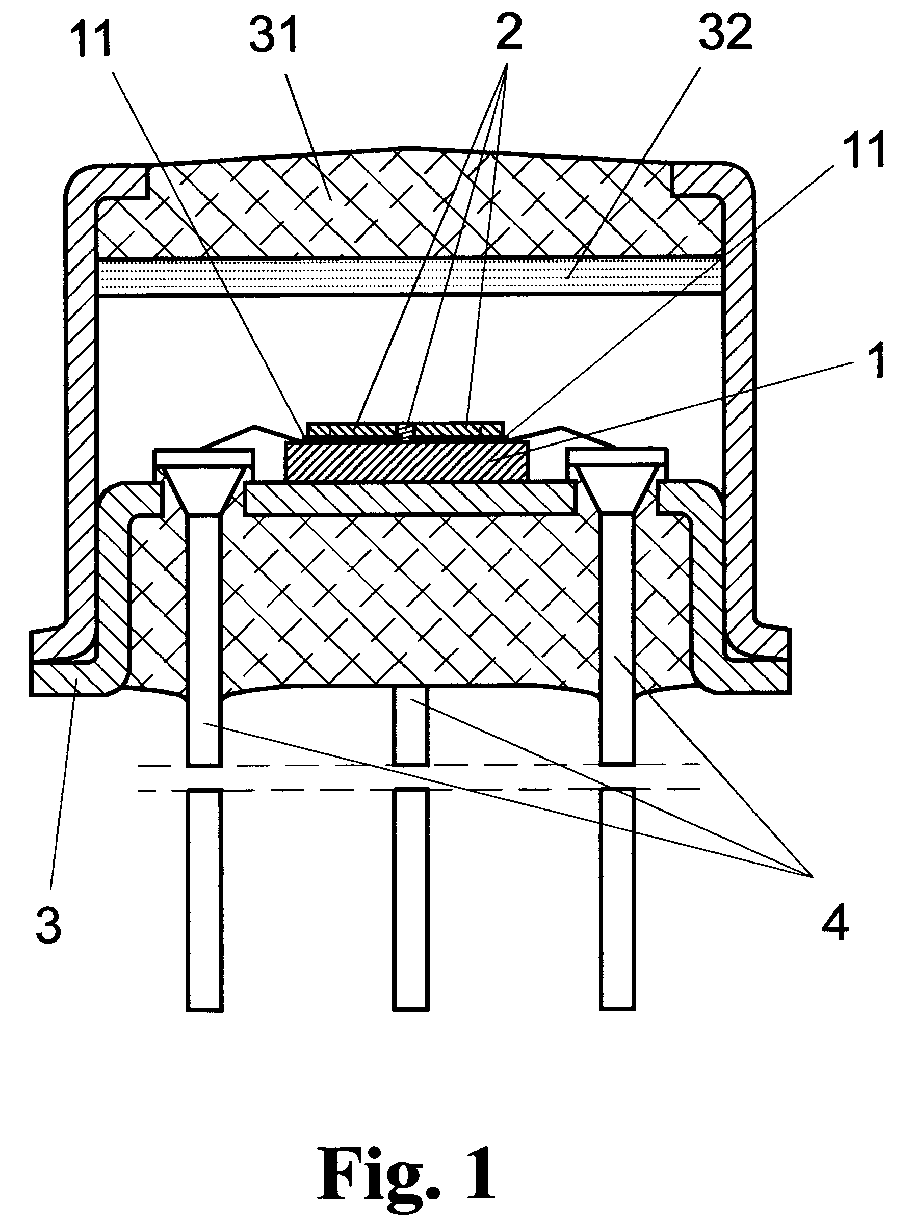 11 31 2 32 11 1 3 4

Fig. 1