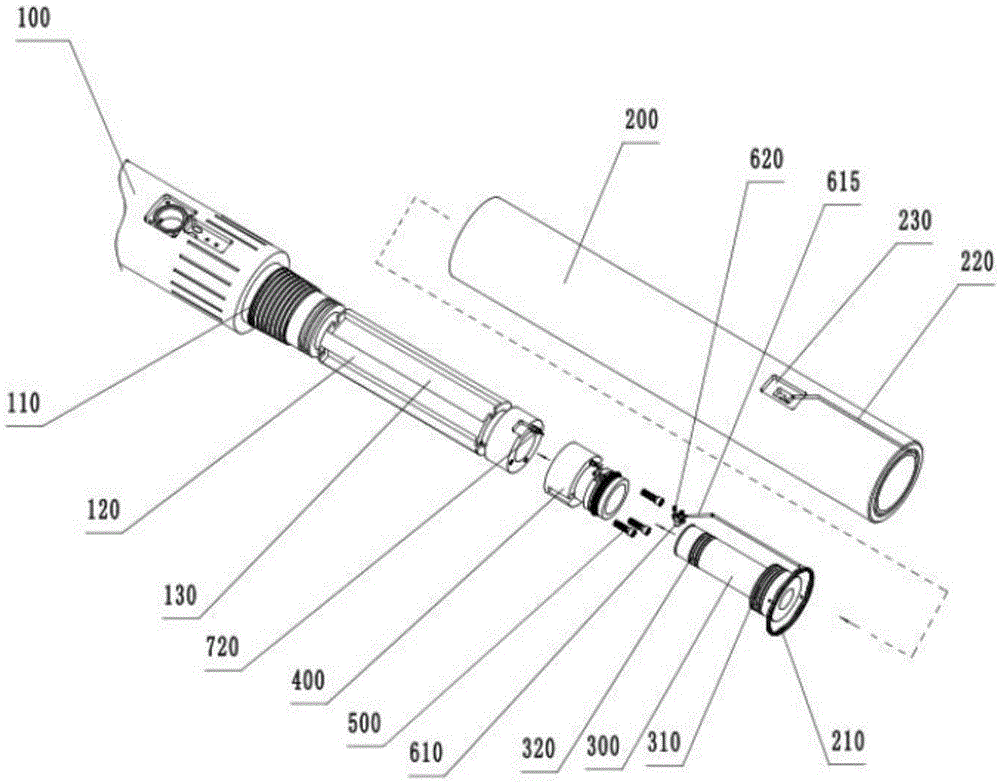 100
200
620
615
230
220
110
120
130
720
400
500
610
320
300
310
210