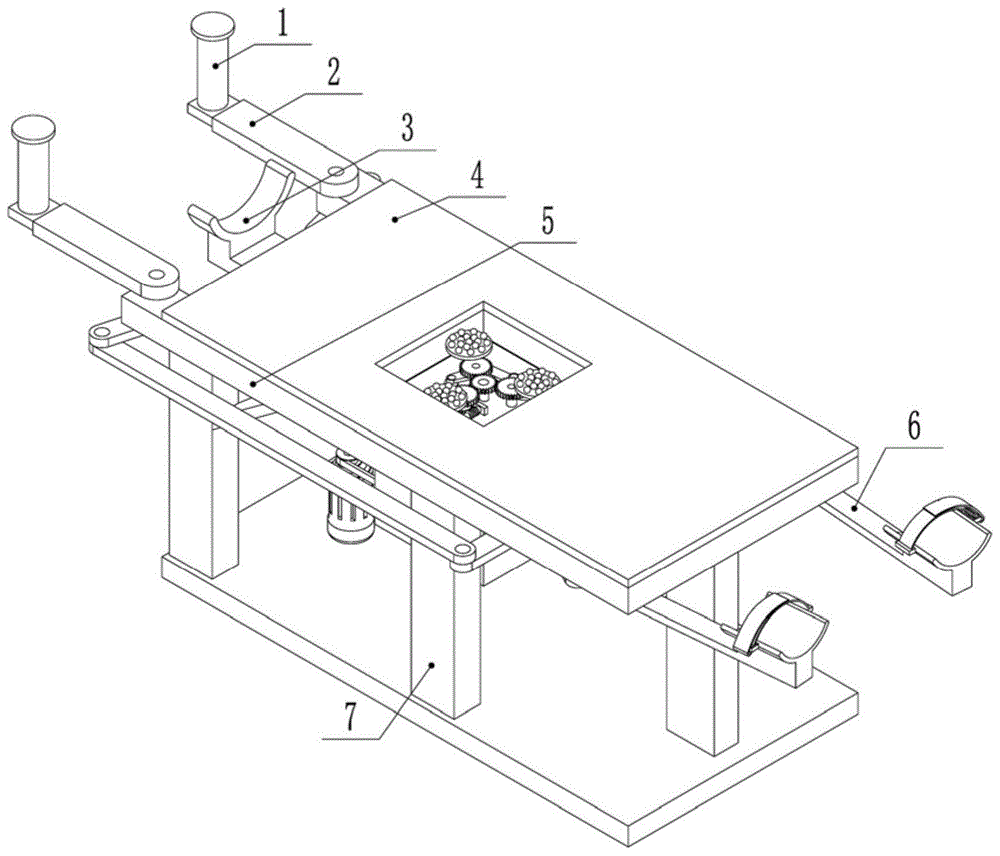 1
2
3
4
5
6
7