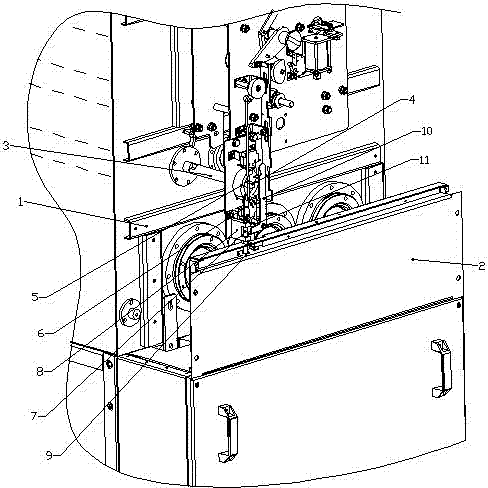 4
10
3
11
1
2
5
6
8
7
9