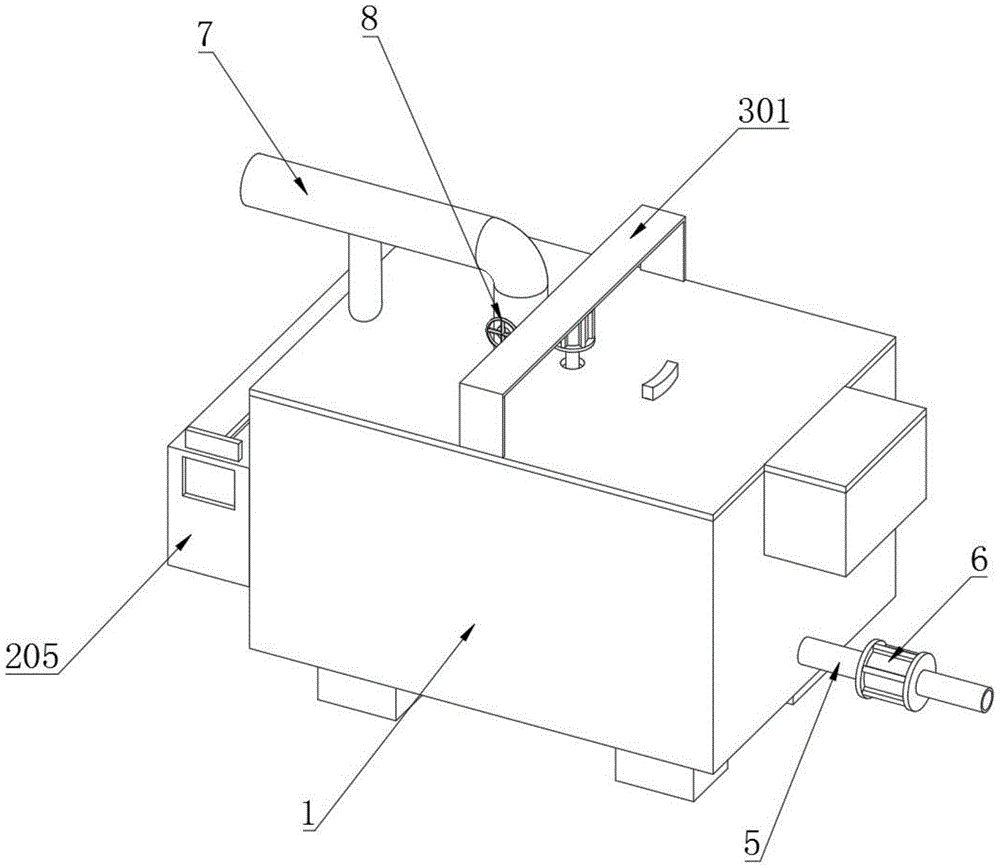 7
8
301
205
6
1
5