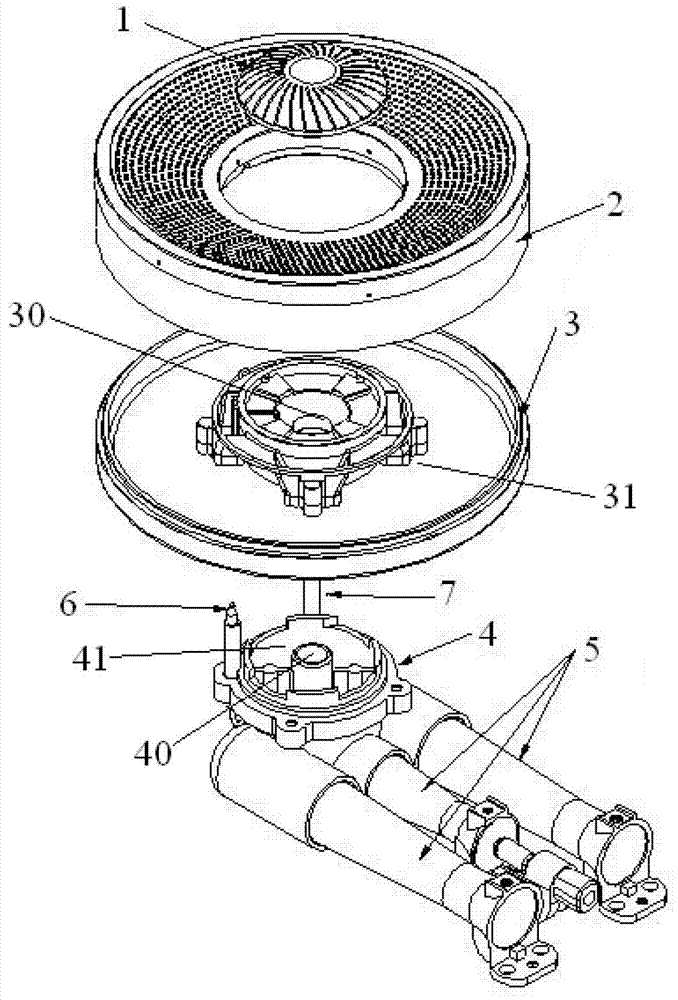 1
2
30
3
31
6
7
41
4
5
40