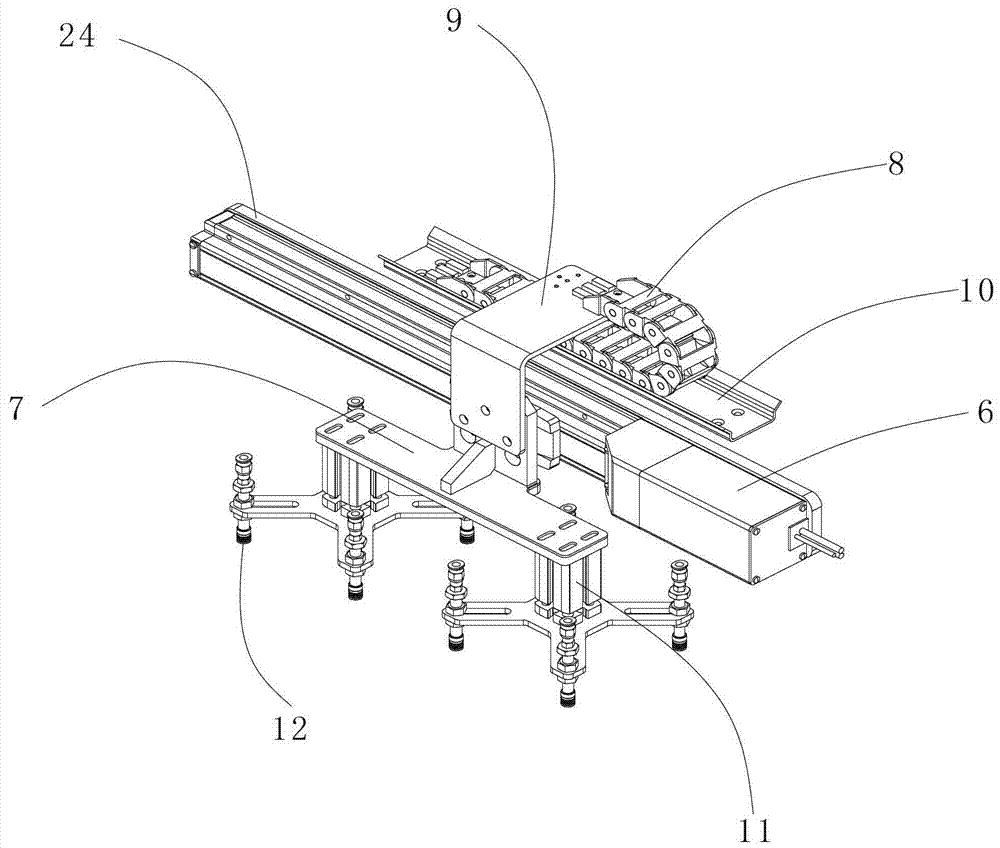 24
9
8
10
7
6
12
11