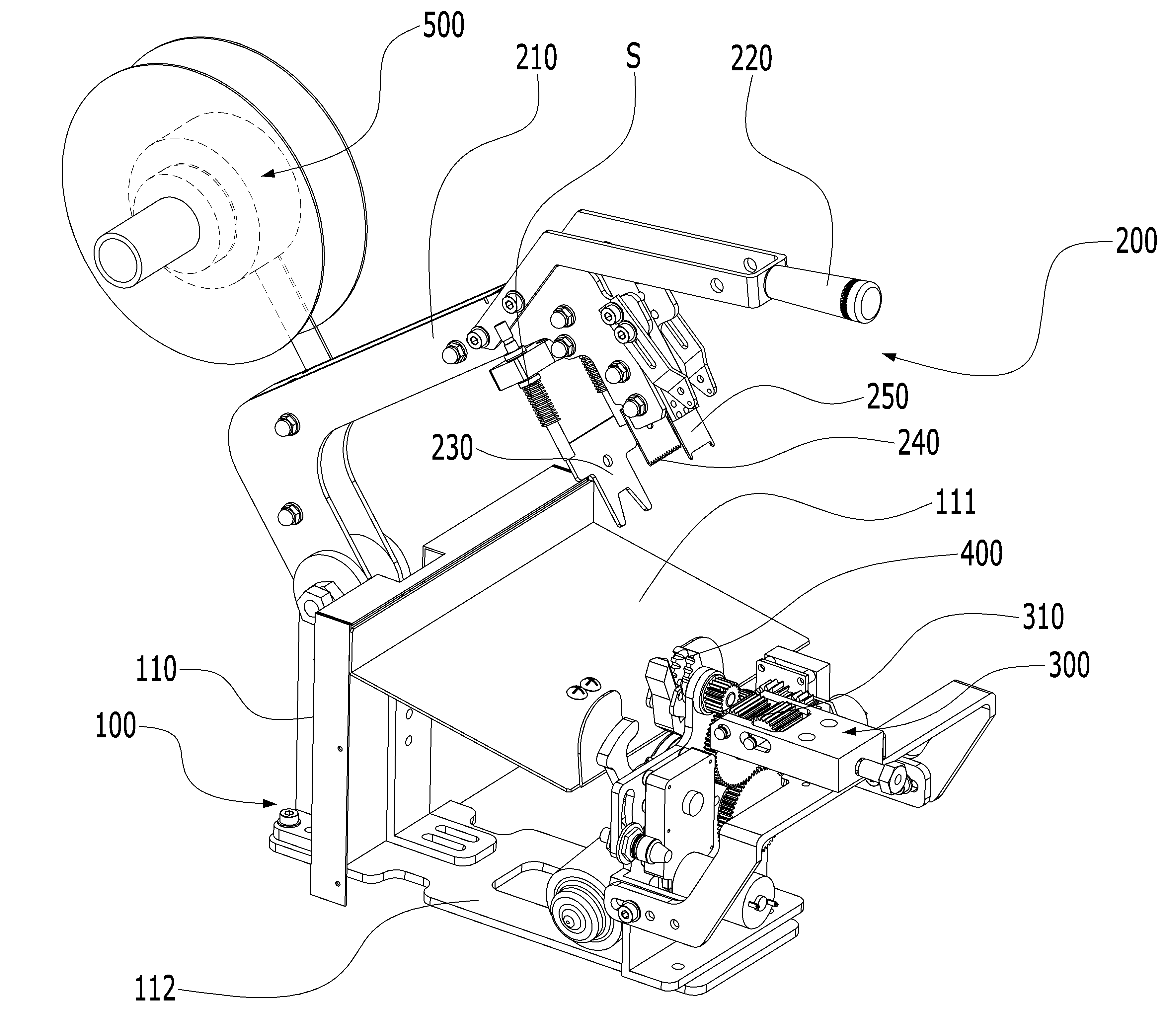 500
210
S
220
200
250
240
230
111
400
310
300
110
100
112