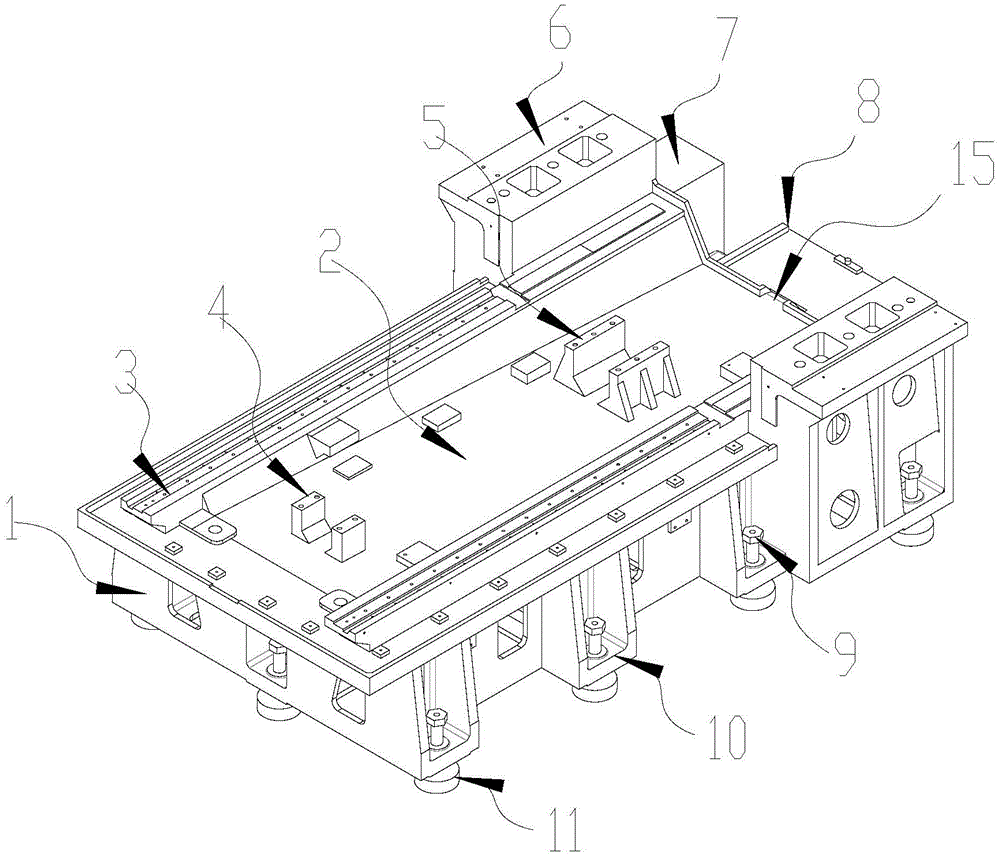 6
7
5
8
15
2
4
3
1
9
10
11