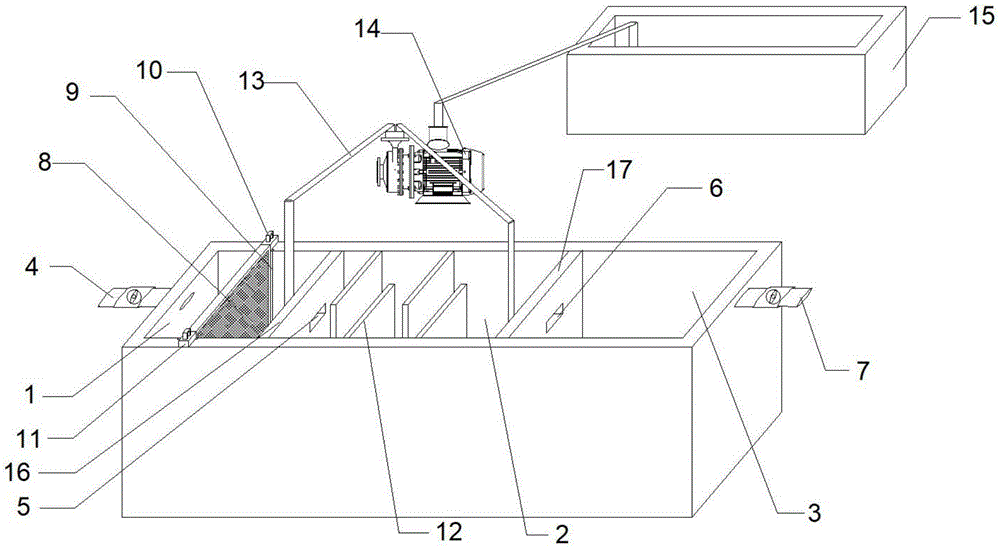 14
15
10
13
9
8
17
6
4
7
1
11
16
5
12
2
3