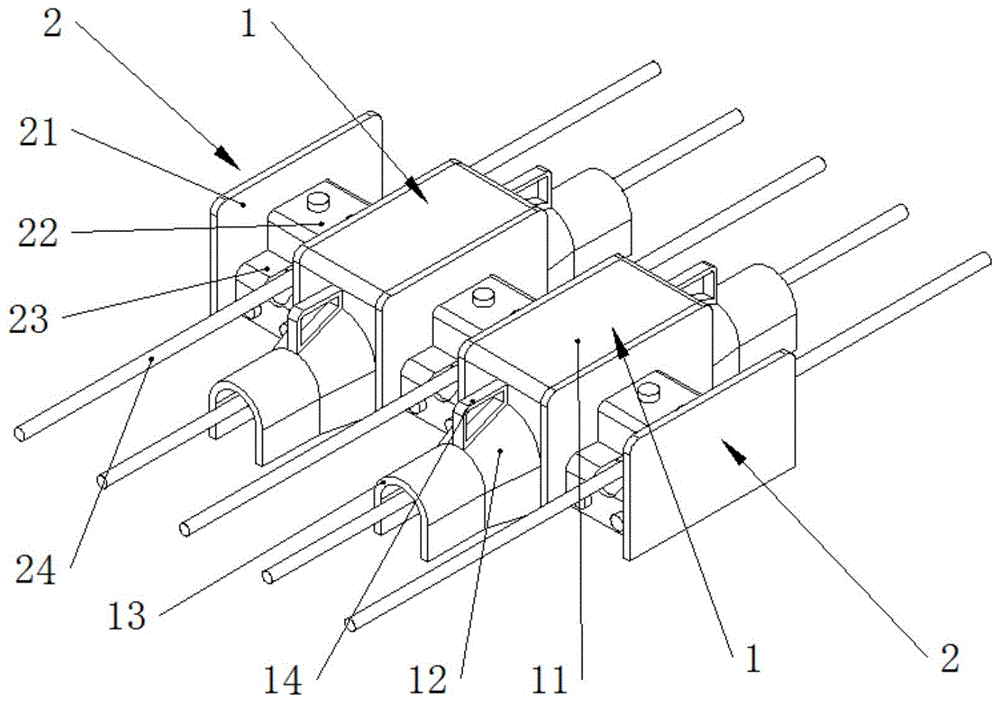 2
1
21
22
23
24
13
14
12
11
1
2