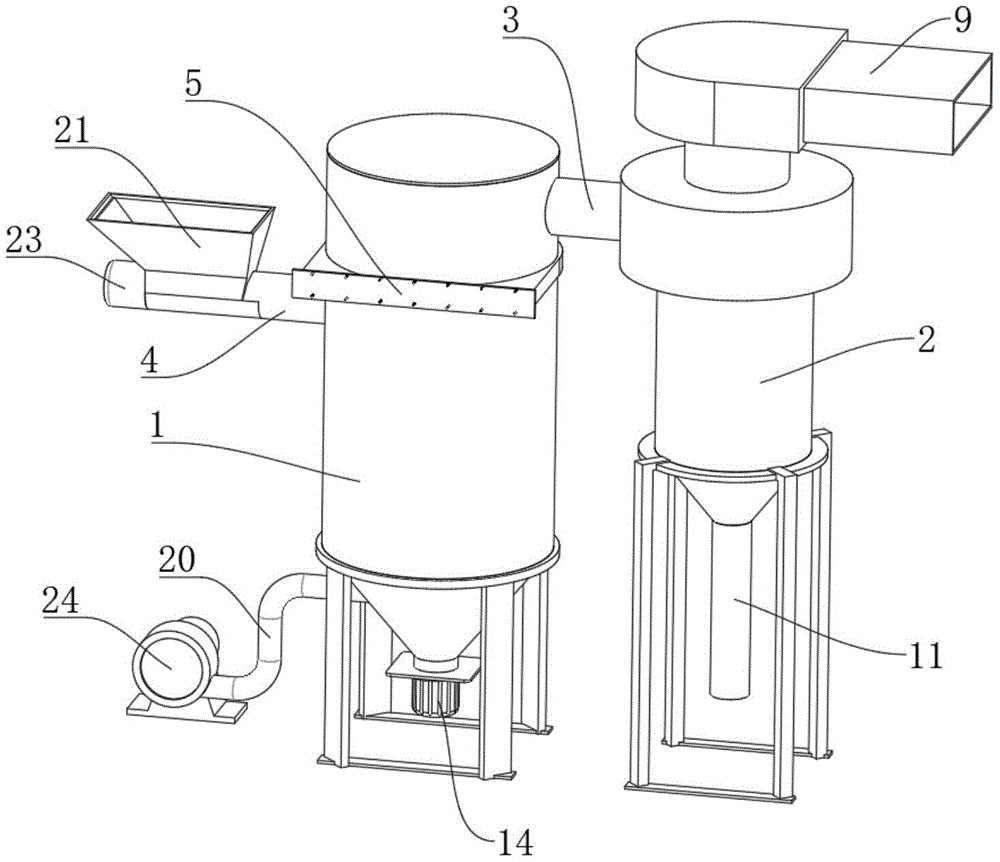 3
9
5
21
23
4
2
1
20
24
11
14