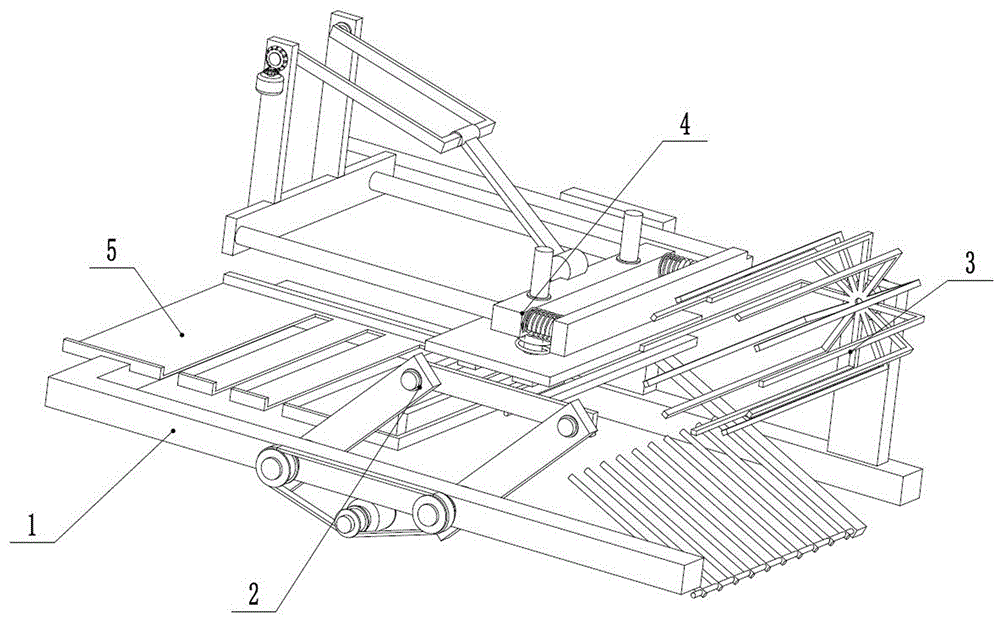 4
5
3
1
2