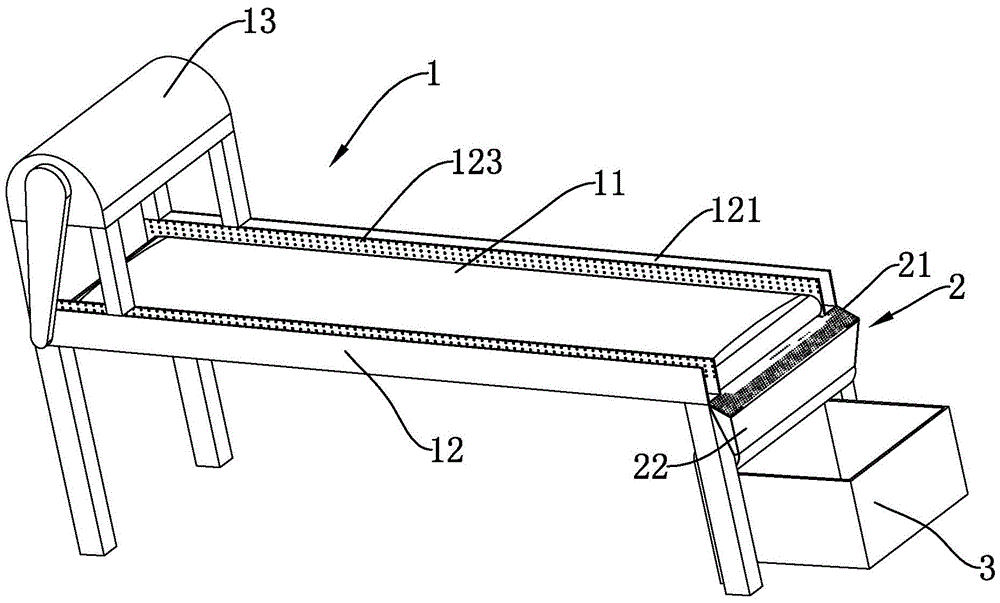 13
1
123
11
121
21
2
12
22
3