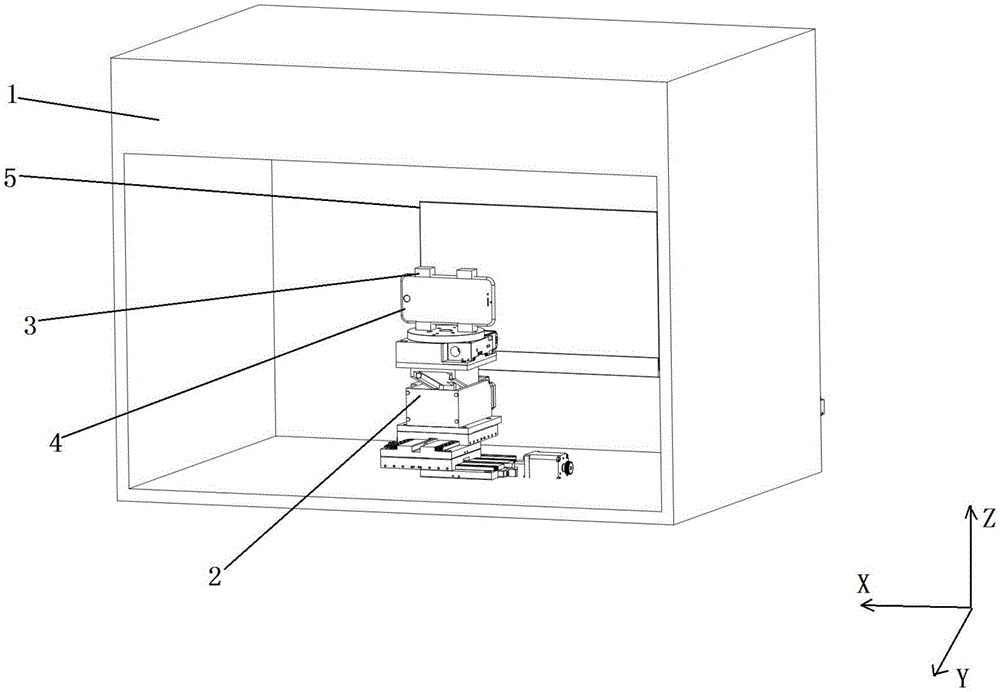 1
5
3
4
2
Z
X
Y