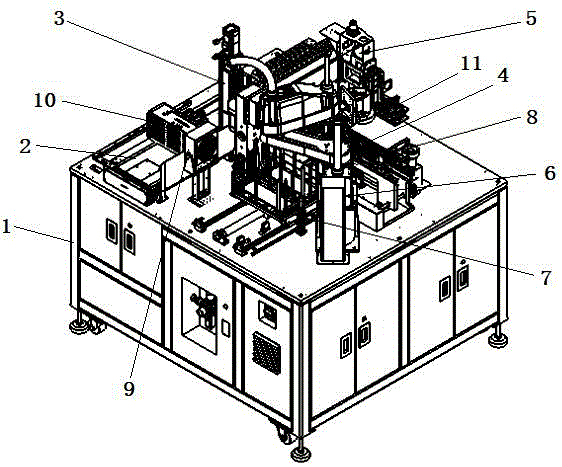 3
5
11
4
10
8
2
6
1
7
9