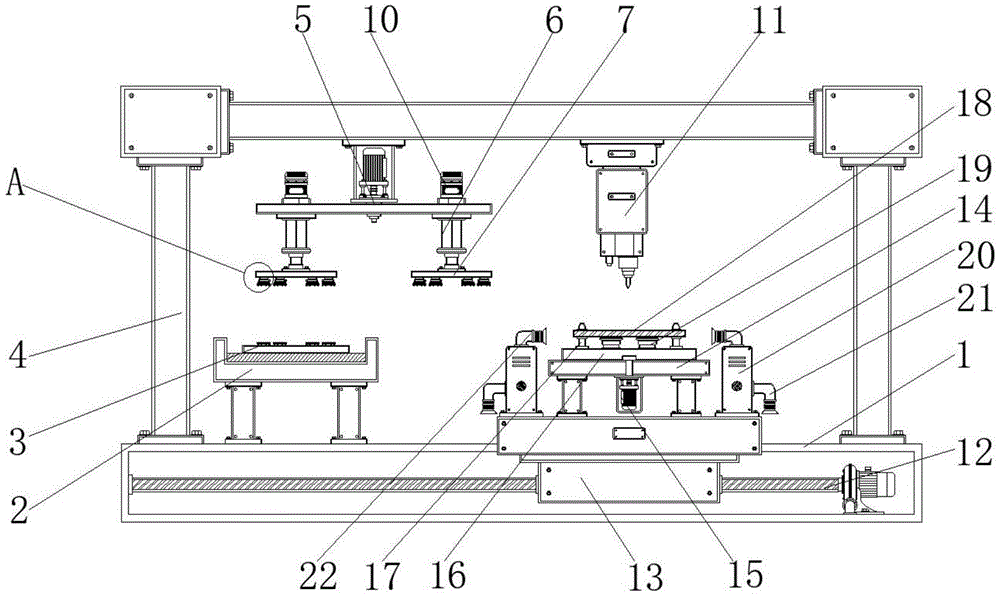 5
10
6
7
11
18
19
14
20
21
1
12
A
4
3
2
22
17
16
13
15