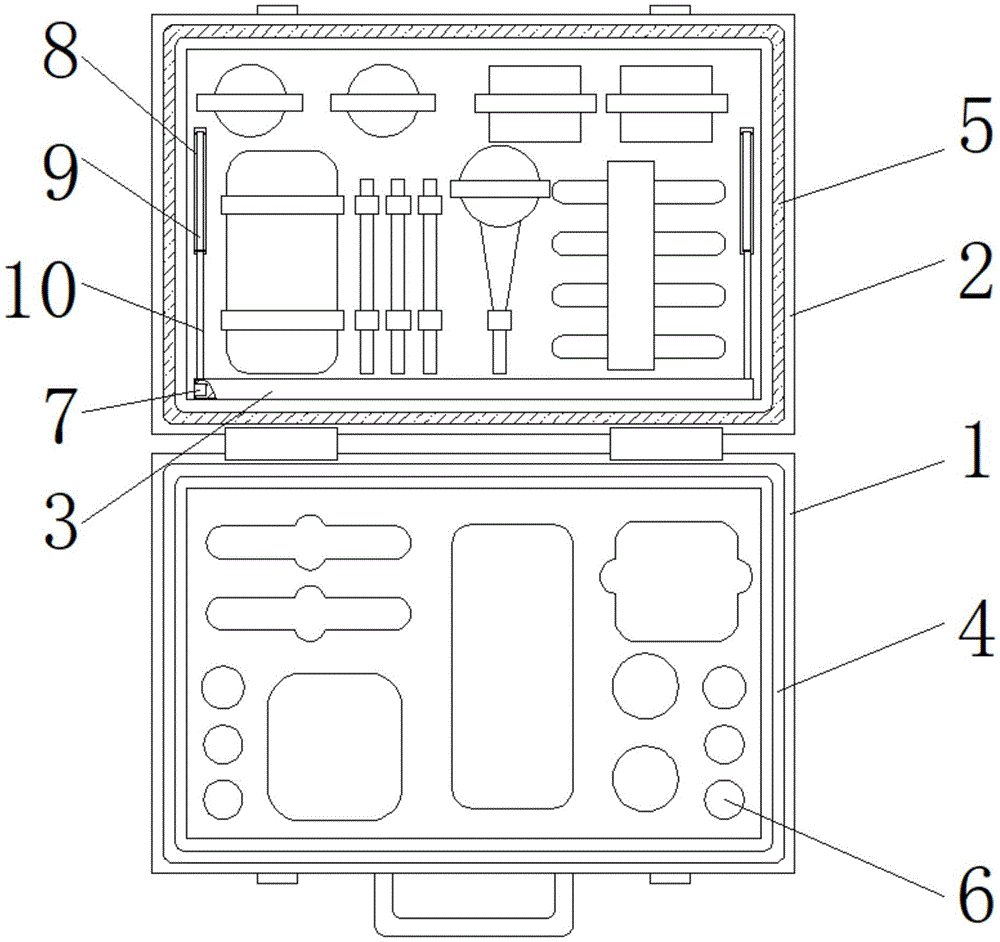 8
9
10
7
3
5
2
1
4
6