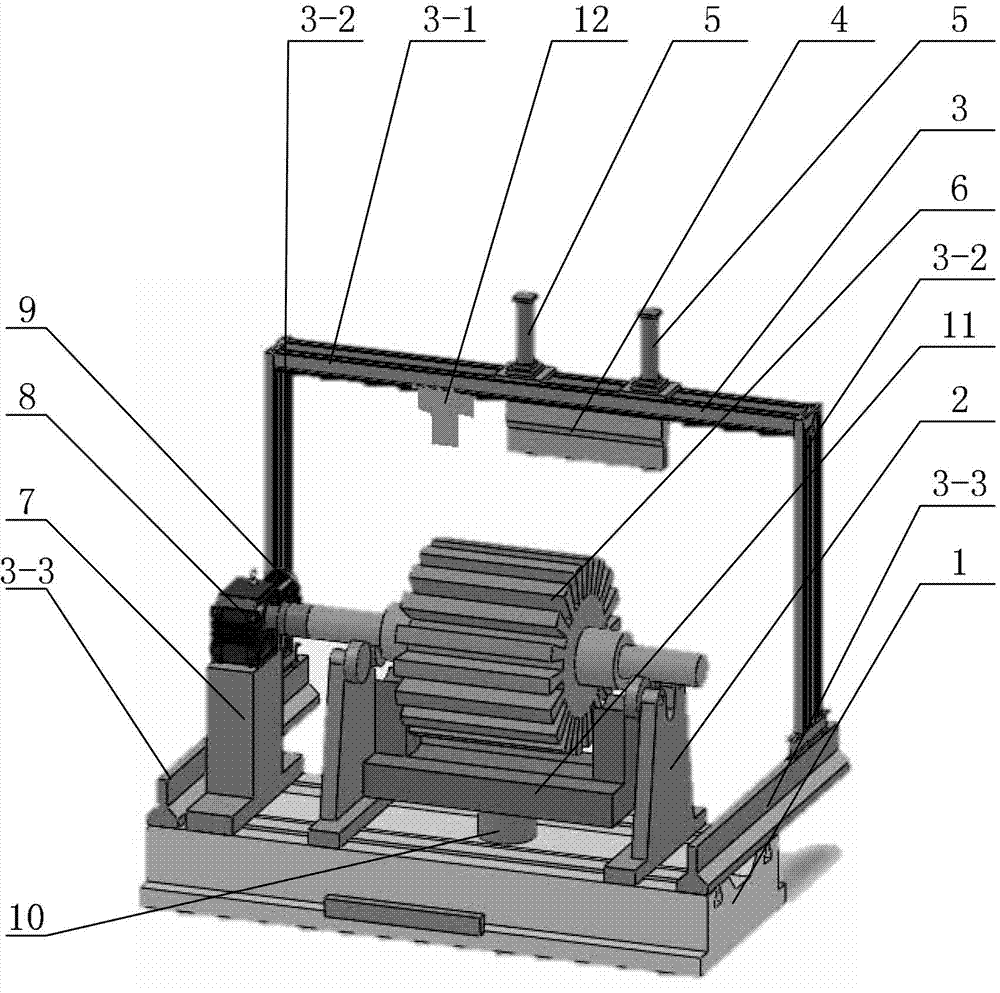 3-2
3-1
12
5
4
5
3
6
3-2
11
2
3-3
1
9
8
7
3-3
10