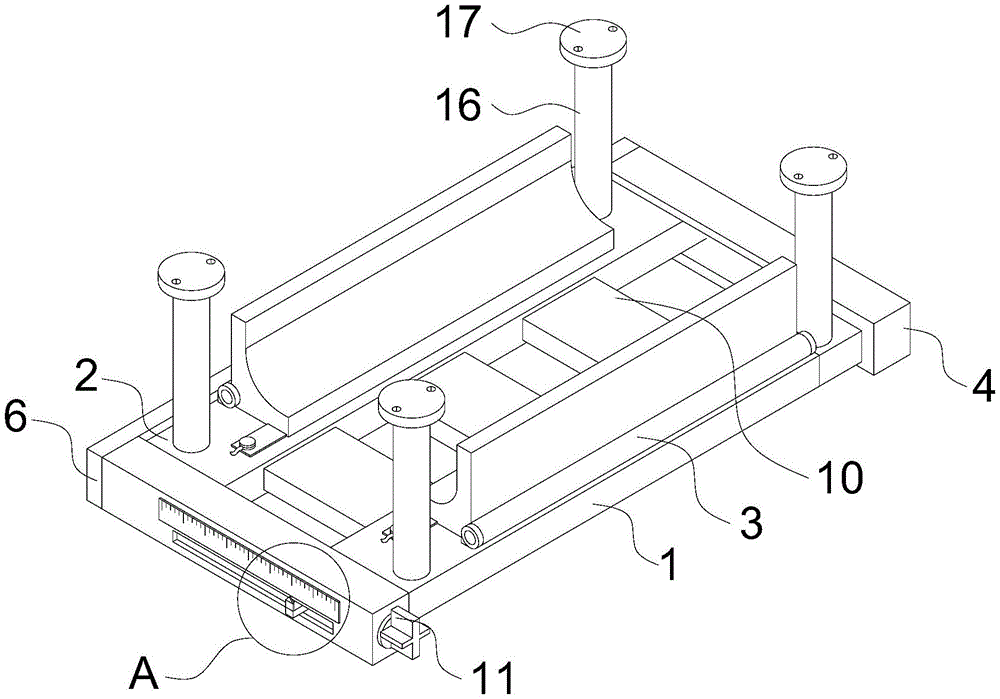 17
16
2
6
4
10
3
1
A
11