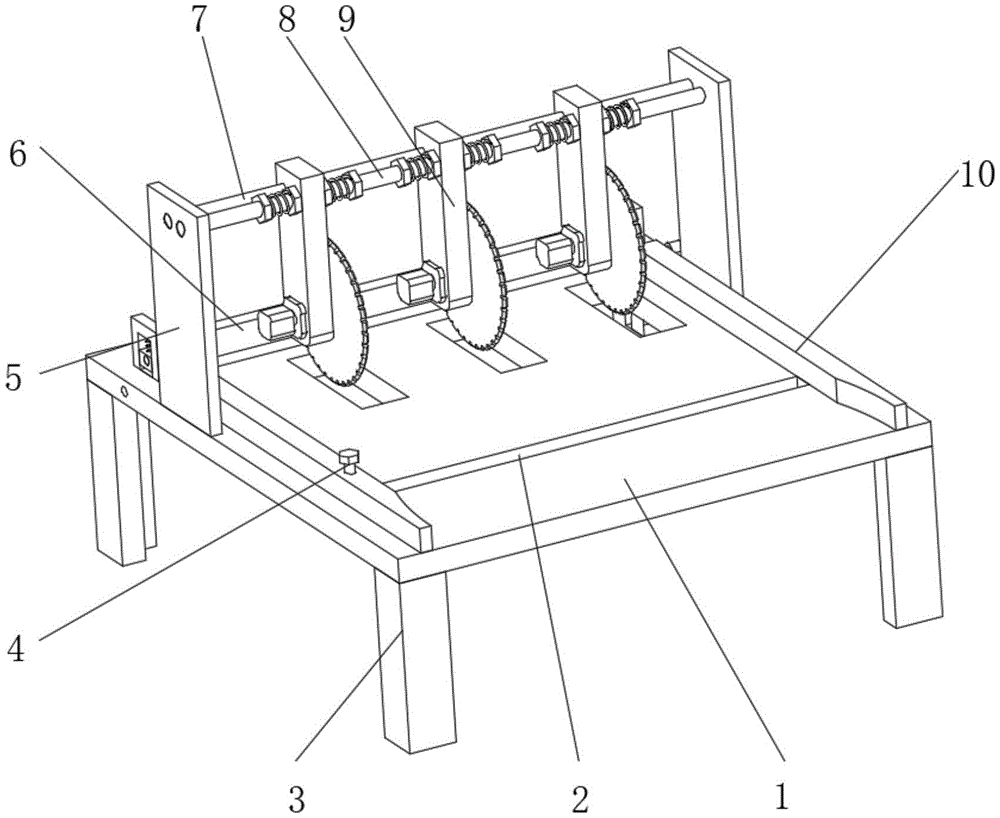 7
8
9
6
10
5
4
3
2
1