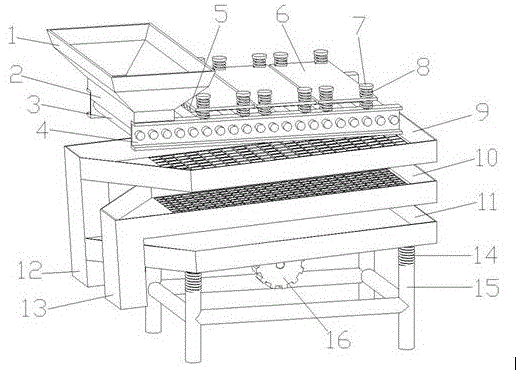 1
2
3
4
5
6
7
8
9
10
11
12
13
14
15
16